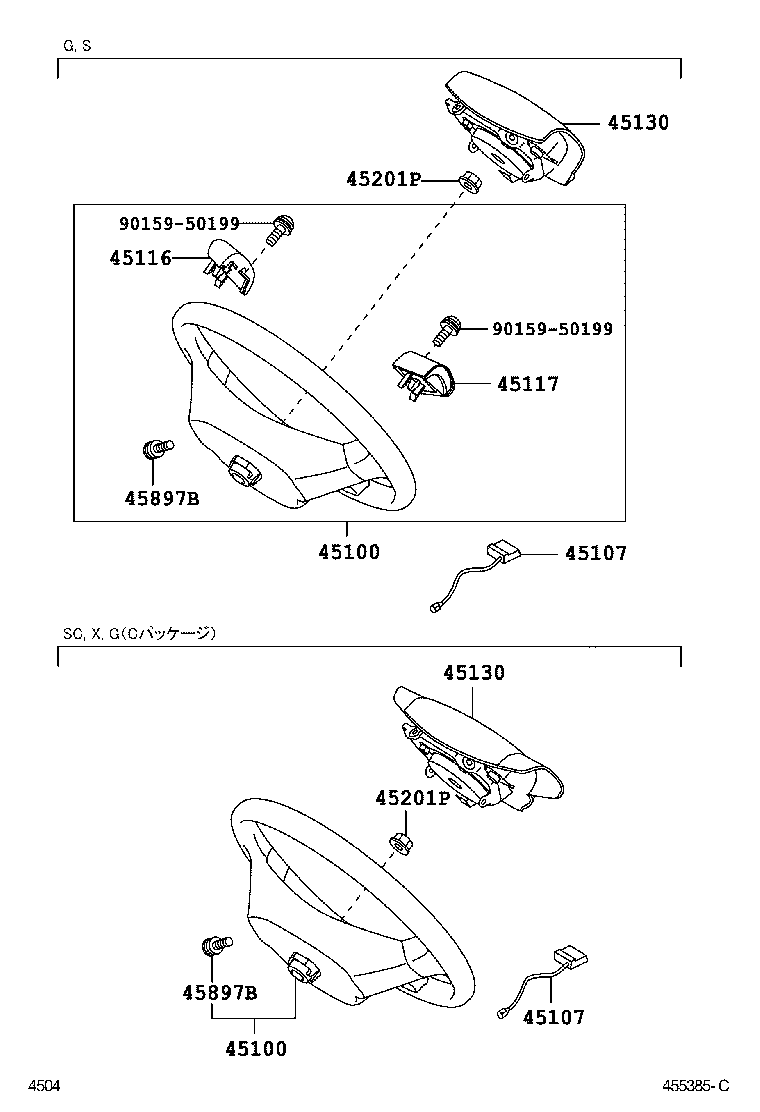 G, S

45130

45201P

90159-50199

45116

90159-50199

45117

45897B

45100

45107

SC, X, G(Cパッケージ)

45130

45201P

45897B

45107

45100

4504

455385-C