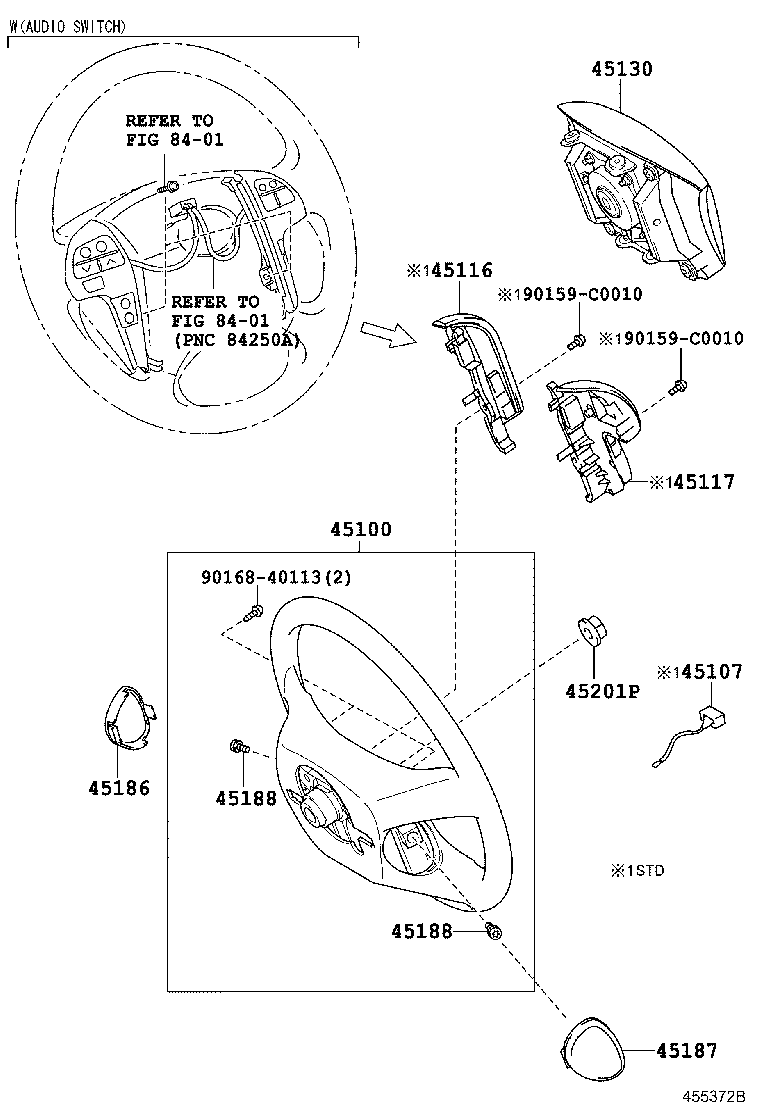 W(AUDIO SWITCH)

REFER TO
FIG 84-01

REFER TO
FIG 84-01
(PNC 84250A)

45130

※145116

※190159-C0010

※190159-C0010

※145117

45100

90168-40113(2)

45201P

※145107

45186

45188

※1STD

45188

45187

455372B