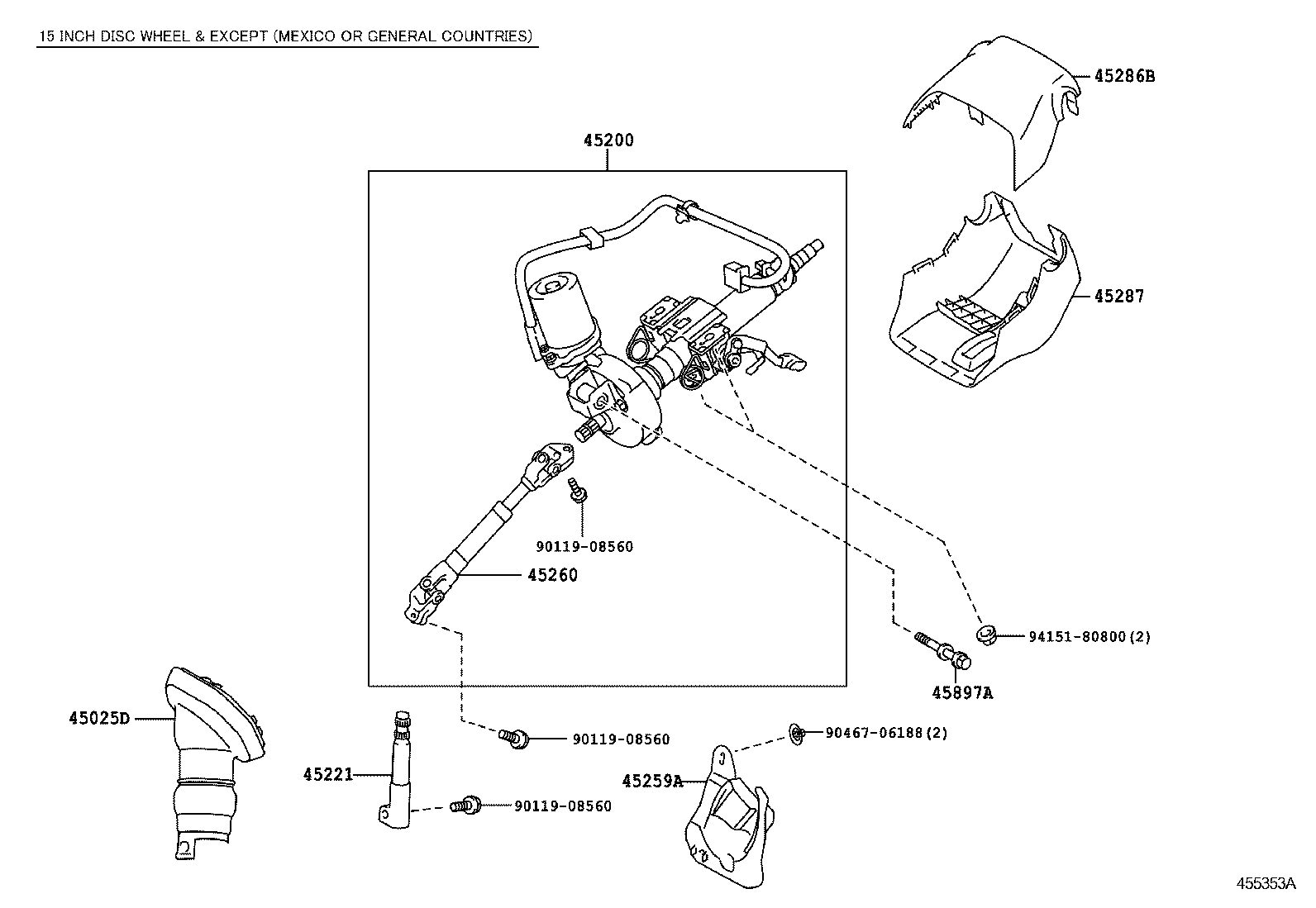 15 INCH DISC WHEEL & EXCEPT (MEXICO OR GENERAL COUNTRIES)

45286B

45200

45287

90119-08560

45260

94151-80800(2)

45897A

45025D

90119-08560

90467-06188(2)

45221

45259A

90119-08560

455353A