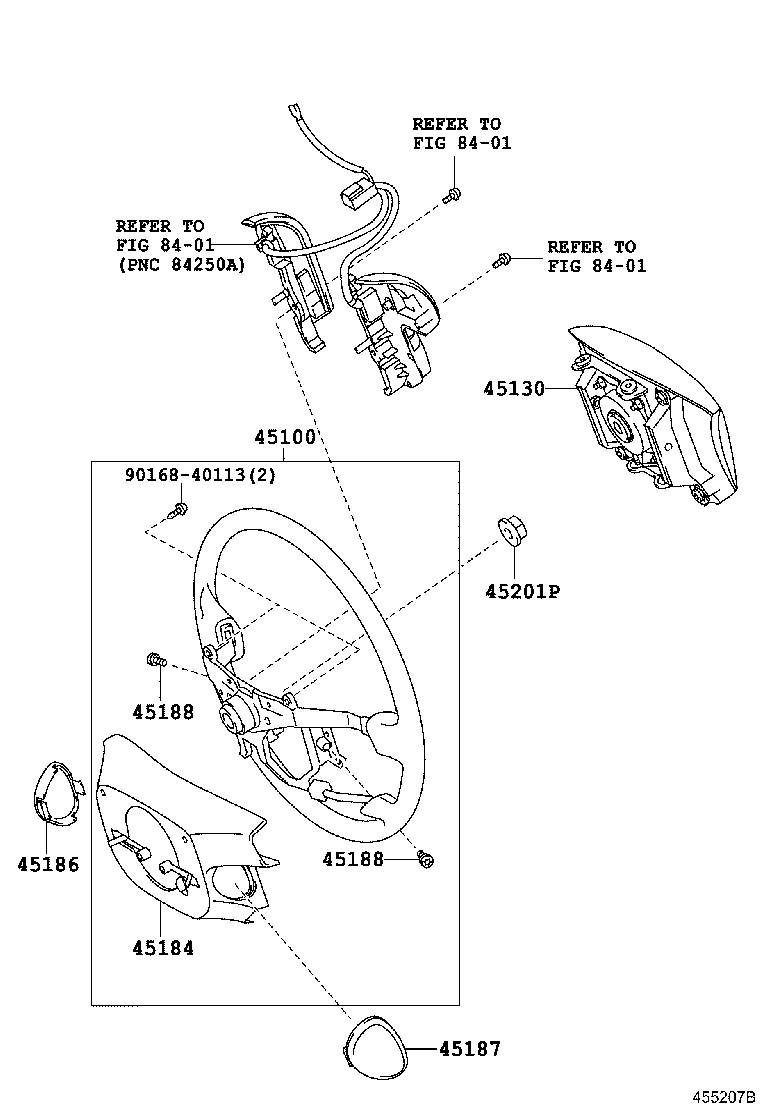 REFER TO
FIG 84-01

REFER TO
FIG 84-01
(PNC 84250A)

REFER TO
FIG 84-01

45130

45100

90168-40113(2)

45201P

45188

45186

45188

45184

45187

455207B