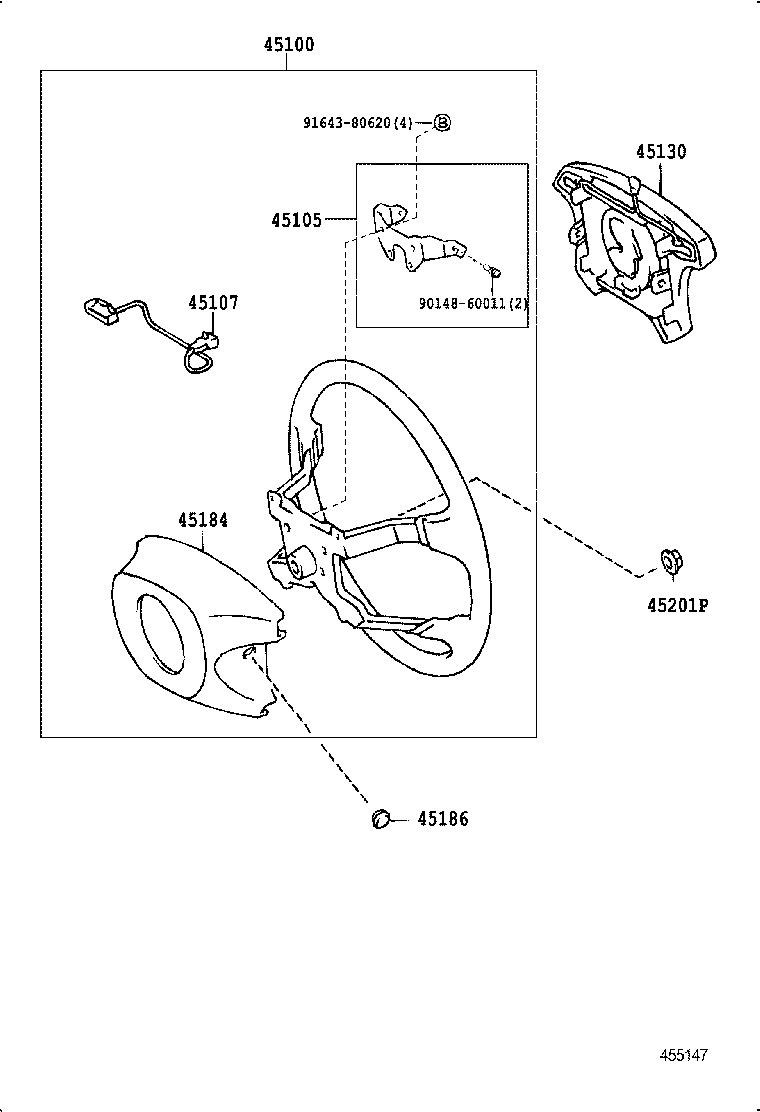 45100

91643-80620(4) B

45130

45105

45107

90148-60011(2)

45184

45201P

45186

455147