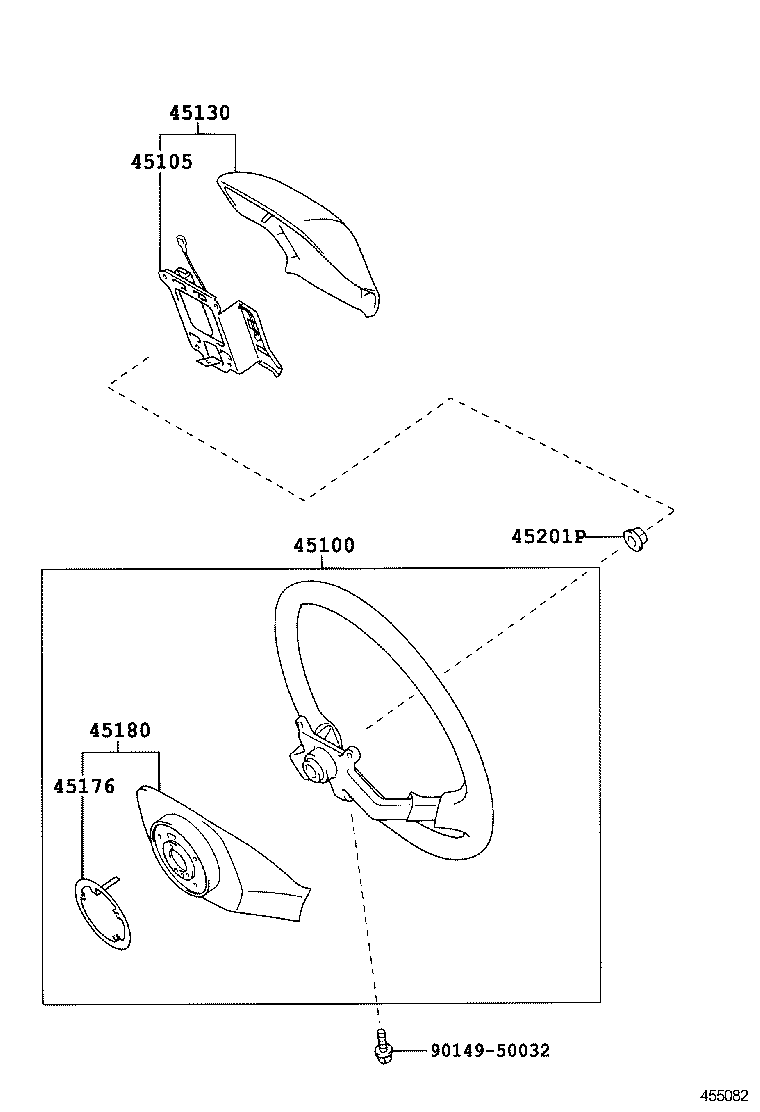 45130
45105
45201P
45100
45180
45176
90149-50032
455082