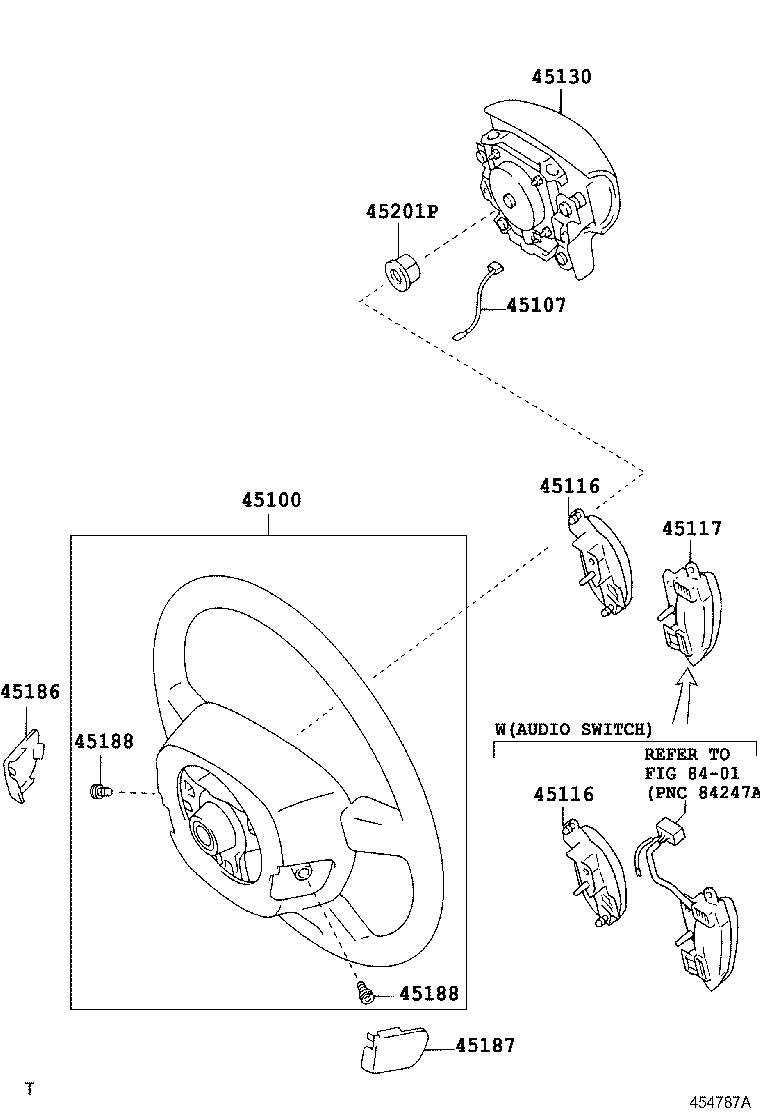 45130

45201P

45107

45100

45116

45117

45186

45188

W(AUDIO SWITCH)

REFER TO
FIG 84-01
(PNC 84247A

45116

45188

45187

T

454787A