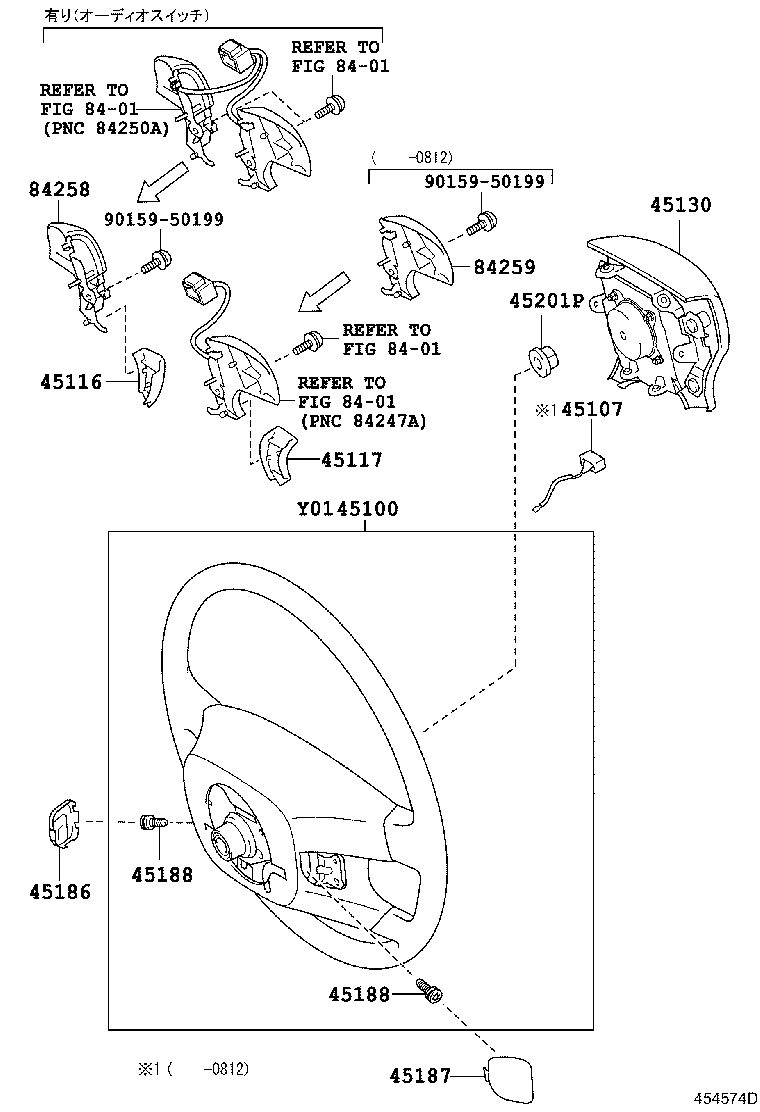 有り(オーディオスイッチ)

REFER TO FIG 84-01

REFER TO FIG 84-01 (PNC 84250A)

( -0812)

90159-50199

84258

90159-50199

45130

84259

45201P

REFER TO FIG 84-01

45116

REFER TO FIG 84-01 (PNC 84247A)

※1 45107

45117

Y0145100

45186

45188

45188

※1 ( -0812)

45187

454574D