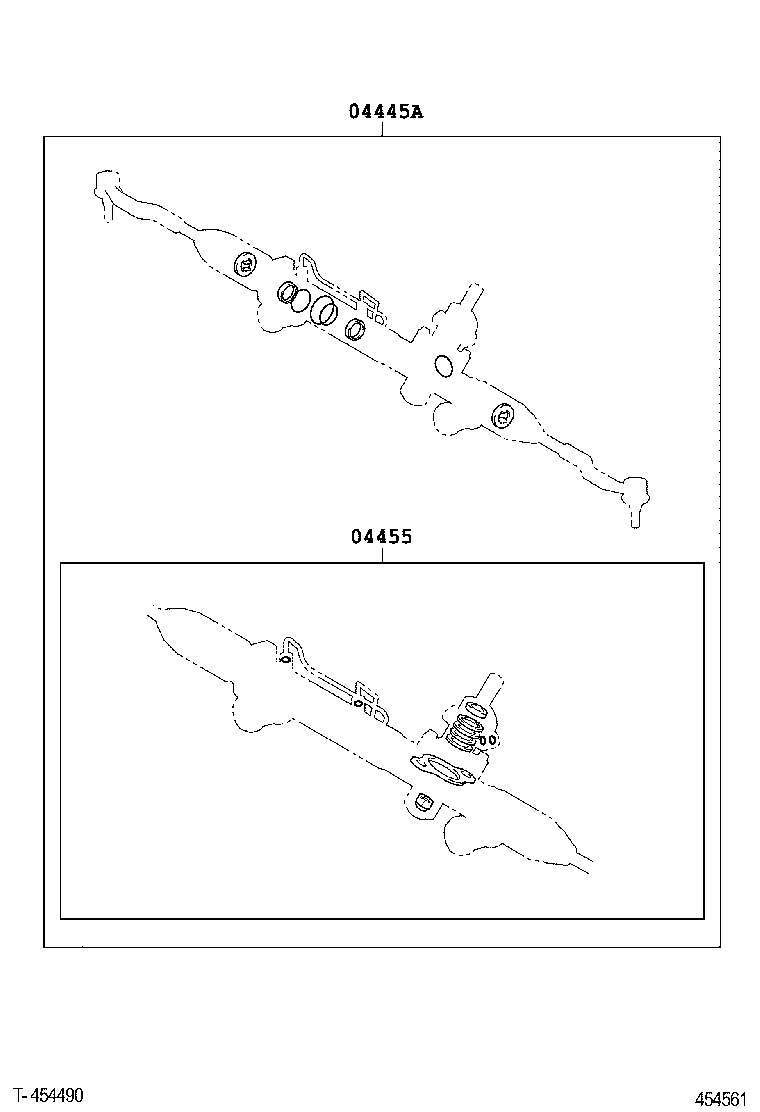 04445A

04455

T-454490

454561