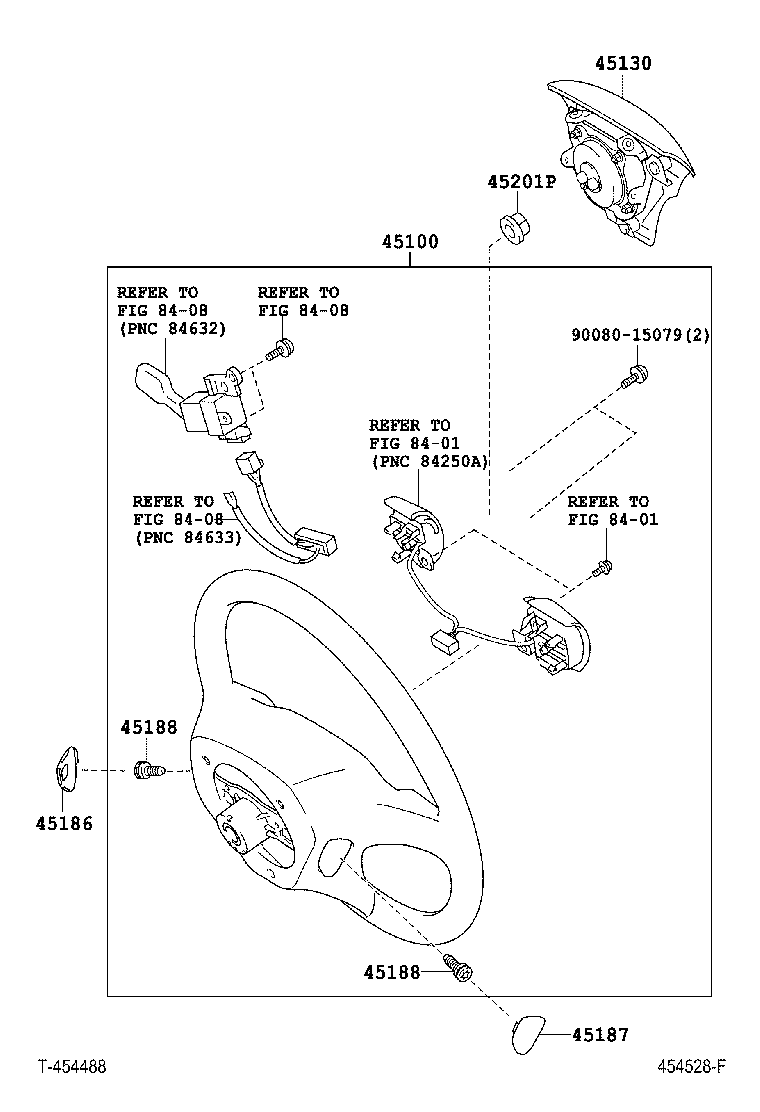 45130

45201P

45100

REFER TO
FIG 84-08
(PNC 84632)

REFER TO
FIG 84-08

90080-15079(2)

REFER TO
FIG 84-01
(PNC 84250A)

REFER TO
FIG 84-08
(PNC 84633)

REFER TO
FIG 84-01

45188

45186

45188

45187

T-454488

454528-F