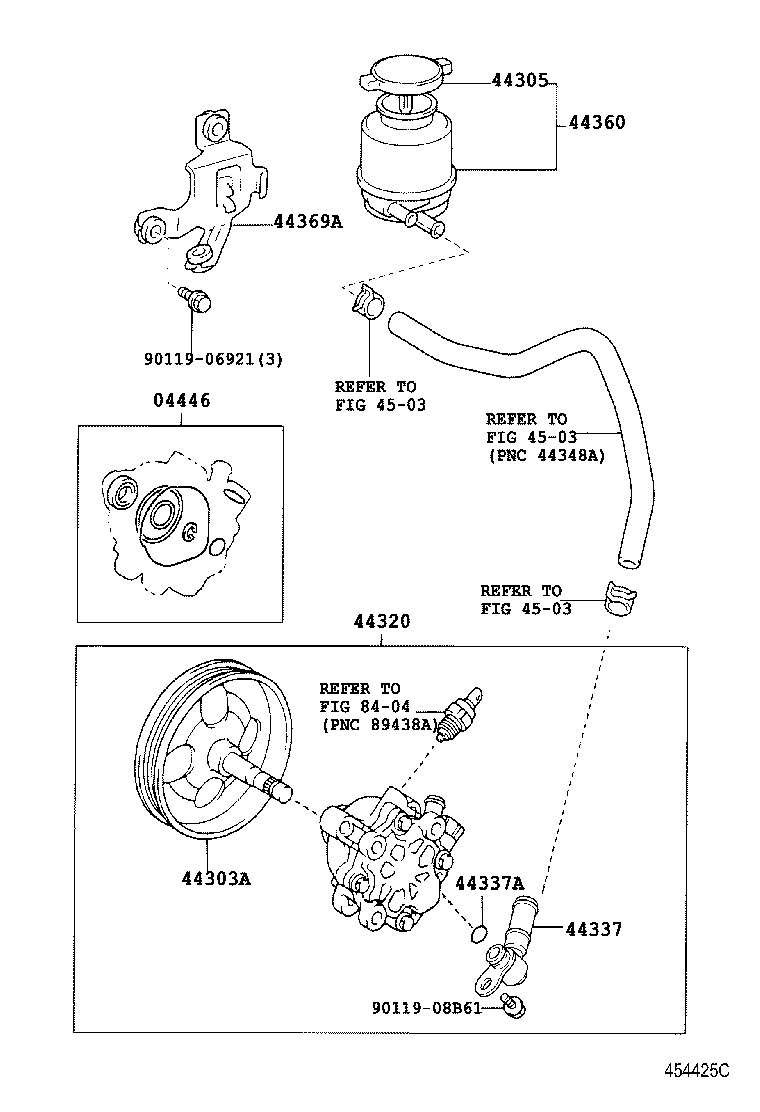 44305

44360

44369A

90119-06921(3)

REFER TO
FIG 45-03

04446

REFER TO
FIG 45-03
(PNC 44348A)

REFER TO
FIG 45-03

44320

REFER TO
FIG 84-04
(PNC 89438A)

44303A

44337A

44337

90119-08B61

454425C