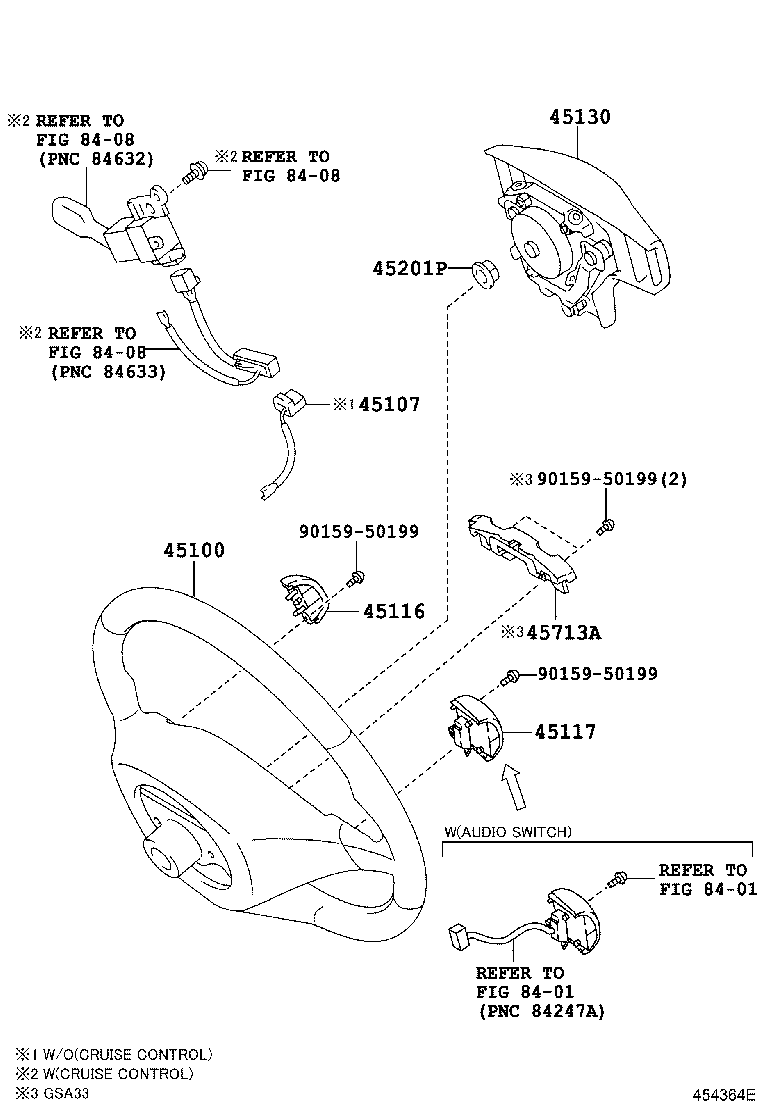 ※2 REFER TO FIG 84-08 (PNC 84632)

※2 REFER TO FIG 84-08

45130

45201P

※2 REFER TO FIG 84-08 (PNC 84633)

※1 45107

※3 90159-50199(2)

90159-50199

45100

45116

※3 45713A

90159-50199

45117

W(AUDIO SWITCH)

REFER TO FIG 84-01

REFER TO FIG 84-01 (PNC 84247A)

※1 W/O(CRUISE CONTROL)
※2 W(CRUISE CONTROL)
※3 GSA33

454364E