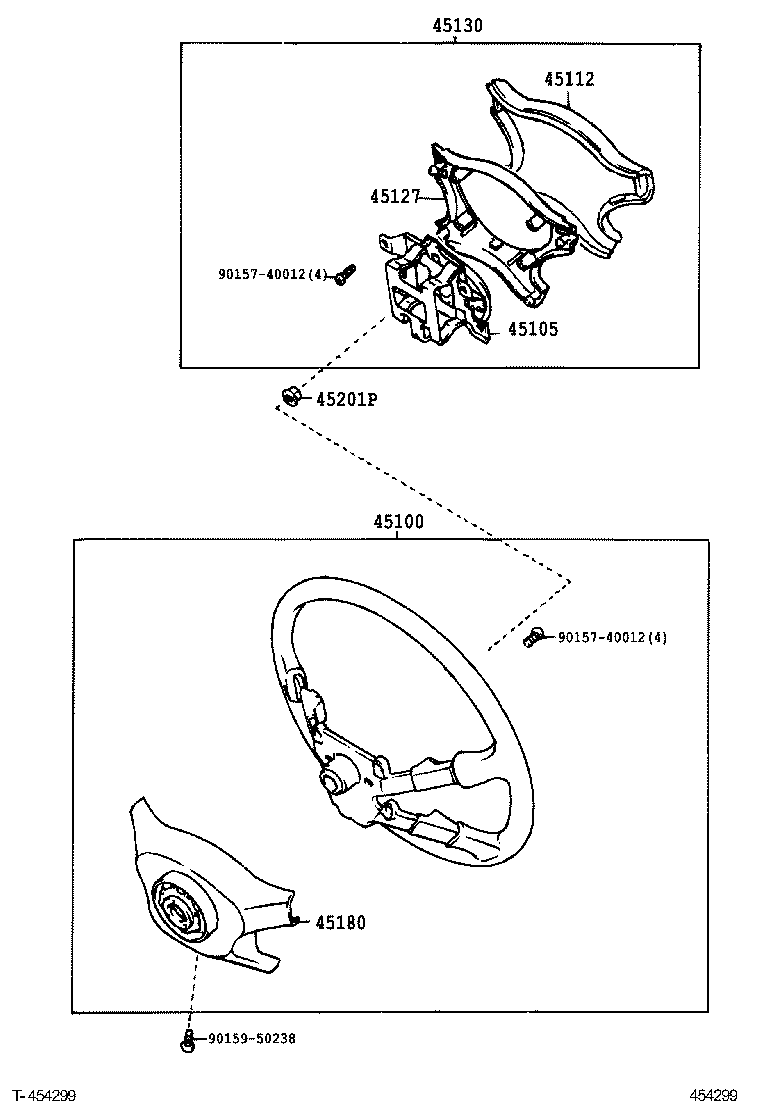 45130
45112
45127
90157-40012(4)
45105
45201P
45100
90157-40012(4)
45180
90159-50238
T-454299
454299