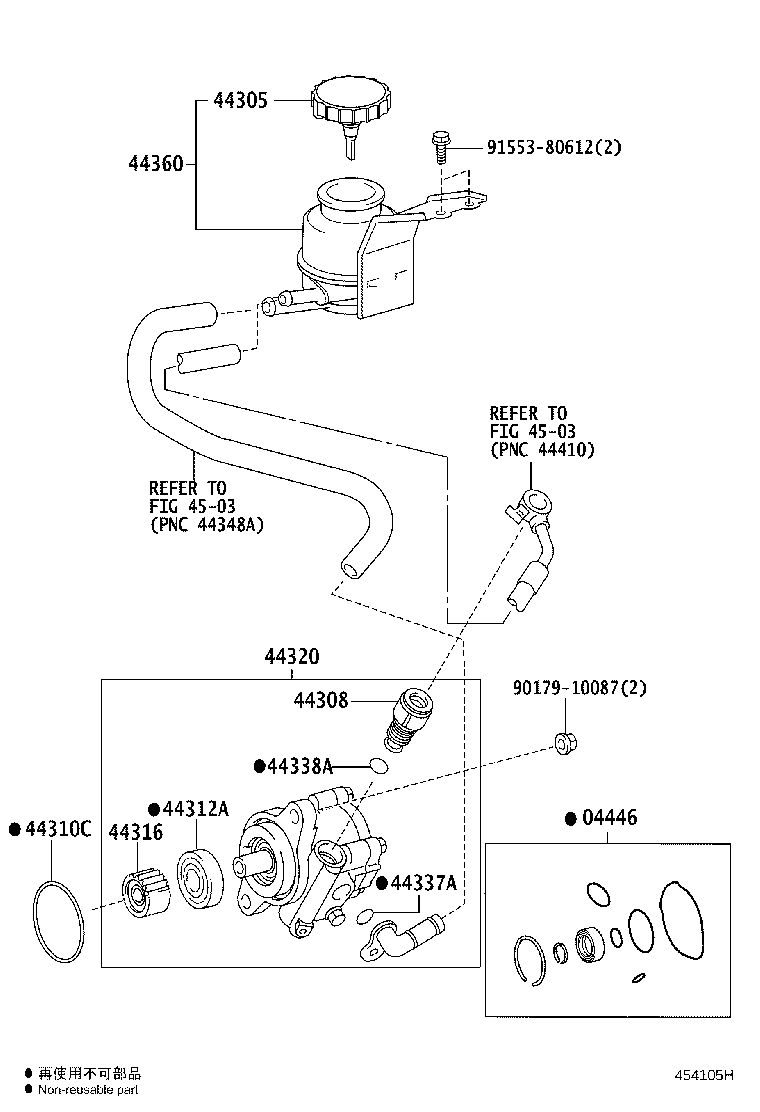 44305
44360
91553-80612(2)
REFER TO
FIG 45-03
(PNC 44410)
REFER TO
FIG 45-03
(PNC 44348A)
44320
44308
90179-10087(2)
●44338A
●44312A
●44310C
44316
●44337A
●04446
● 再使用不可部品
● Non-reusable part
454105H