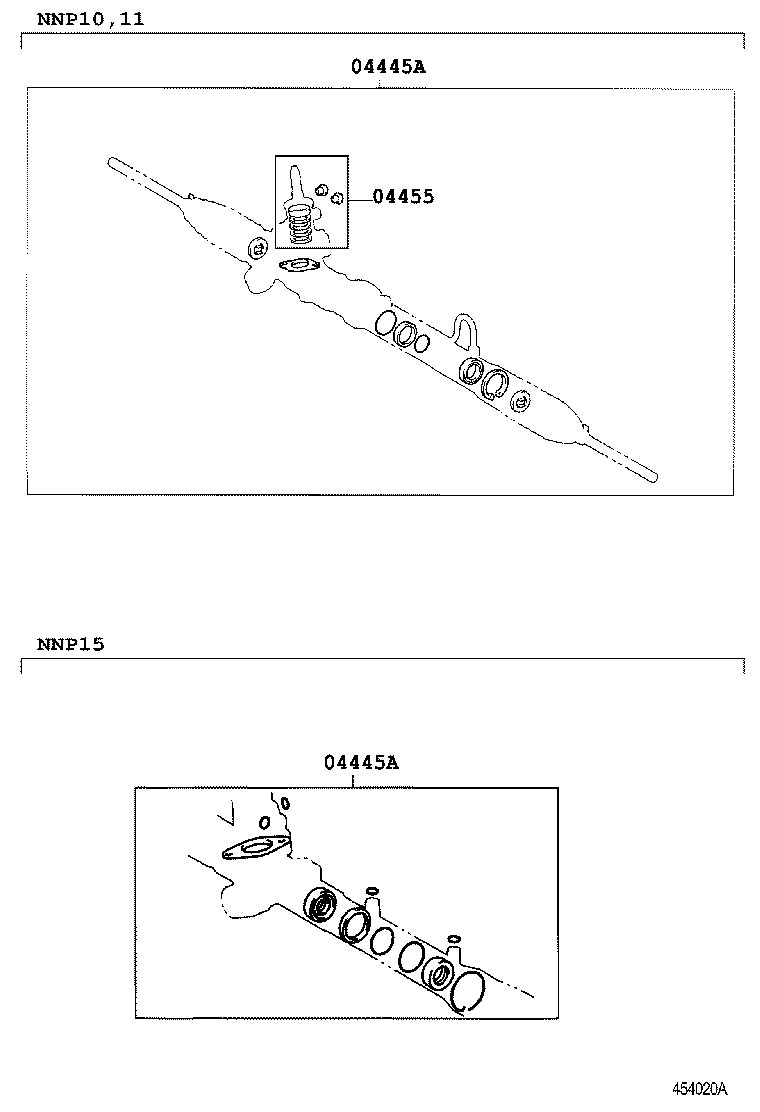 NNP10,11

04445A

04455

NNP15

04445A

454020A