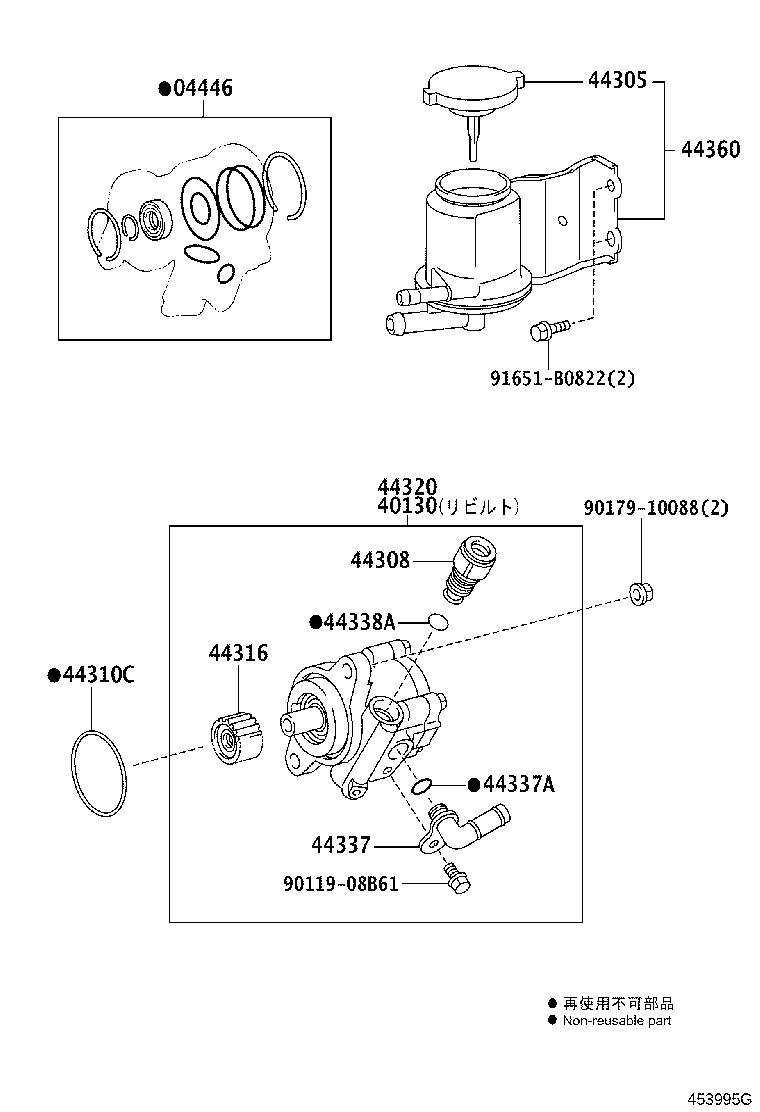 ●04446

44305

44360

91651-B0822(2)

44320
40130(リビルト)

90179-10088(2)

44308

●44338A

44316

●44310C

●44337A

44337

90119-08B61

● 再使用不可部品
● Non-reusable part

453995G