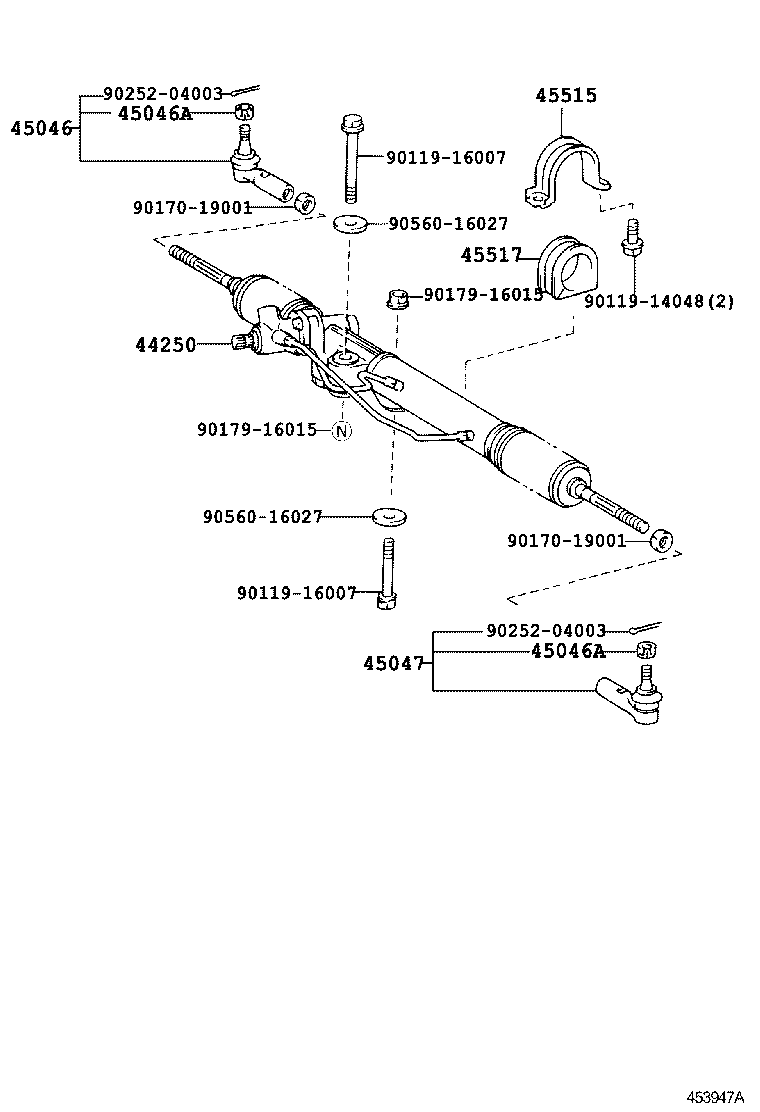 90252-04003
45046
45046A
45515
90119-16007
90170-19001
90560-16027
45517
90179-16015
90119-14048(2)
44250
90179-16015
N
90560-16027
90170-19001
90119-16007
90252-04003
45047
45046A
453947A