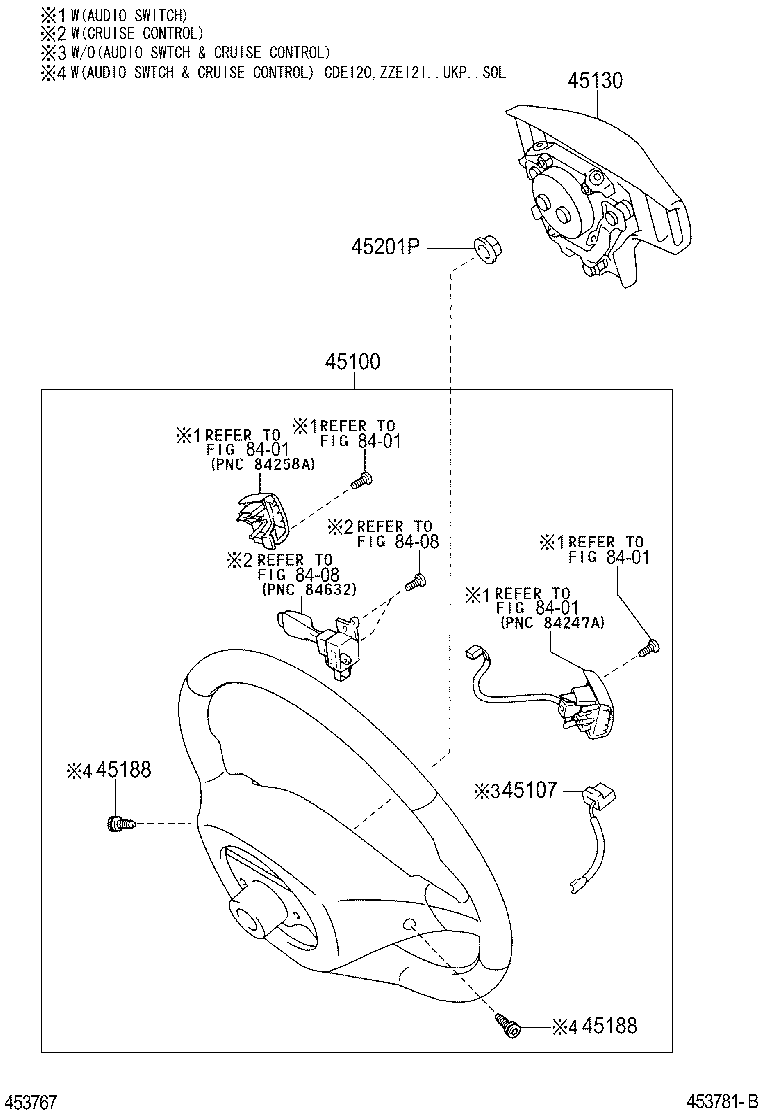 ※1 W(AUDIO SWITCH)
※2 W(CRUISE CONTROL)
※3 W/O(AUDIO SWTCH & CRUISE CONTROL)
※4 W(AUDIO SWTCH & CRUISE CONTROL) CDE120,ZZE121..UKP..SOL

45130

45201P

45100

※1 REFER TO FIG 84-01 (PNC 84258A)

※1 REFER TO FIG 84-01

※2 REFER TO FIG 84-08

※2 REFER TO FIG 84-08 (PNC 84632)

※1 REFER TO FIG 84-01

※1 REFER TO FIG 84-01 (PNC 84247A)

※4 45188

※3 45107

※4 45188

453767

453781-B