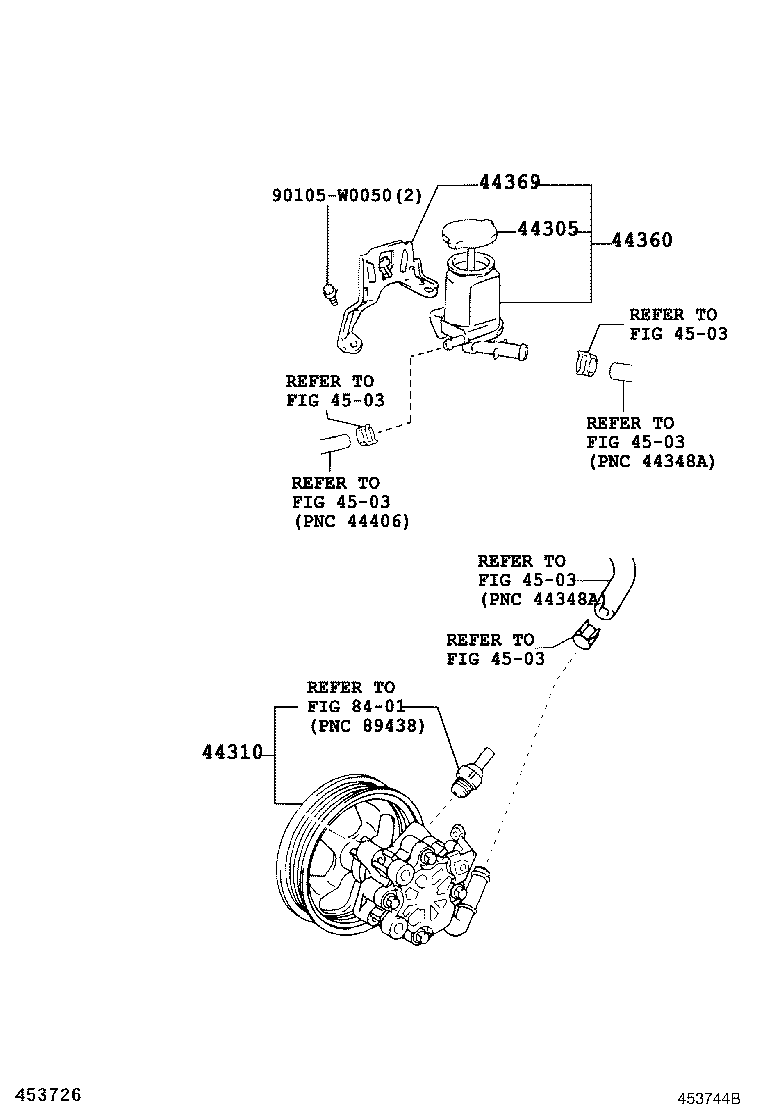 90105-W0050(2)

44369

44305

44360

REFER TO FIG 45-03

REFER TO FIG 45-03

REFER TO FIG 45-03 (PNC 44348A)

REFER TO FIG 45-03 (PNC 44406)

REFER TO FIG 45-03 (PNC 44348A)

REFER TO FIG 45-03

REFER TO FIG 84-01 (PNC 89438)

44310

453726

453744B