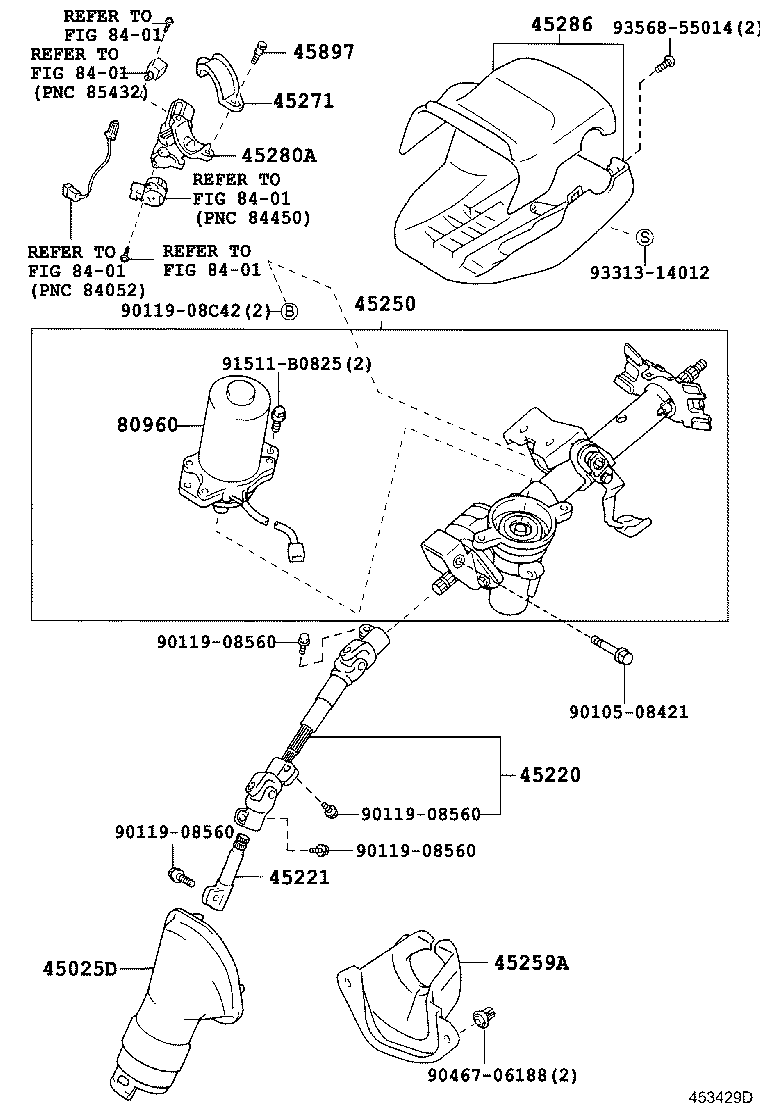 REFER TO
FIG 84-01

REFER TO
FIG 84-01
(PNC 85432)

45897

45271

45280A

REFER TO
FIG 84-01
(PNC 84450)

REFER TO
FIG 84-01
(PNC 84052)

REFER TO
FIG 84-01

90119-08C42(2) B

45286

93568-55014(2)

S

93313-14012

45250

91511-B0825(2)

80960

90119-08560

90105-08421

45220

90119-08560

90119-08560

90119-08560

45221

45025D

45259A

90467-06188(2)

453429D