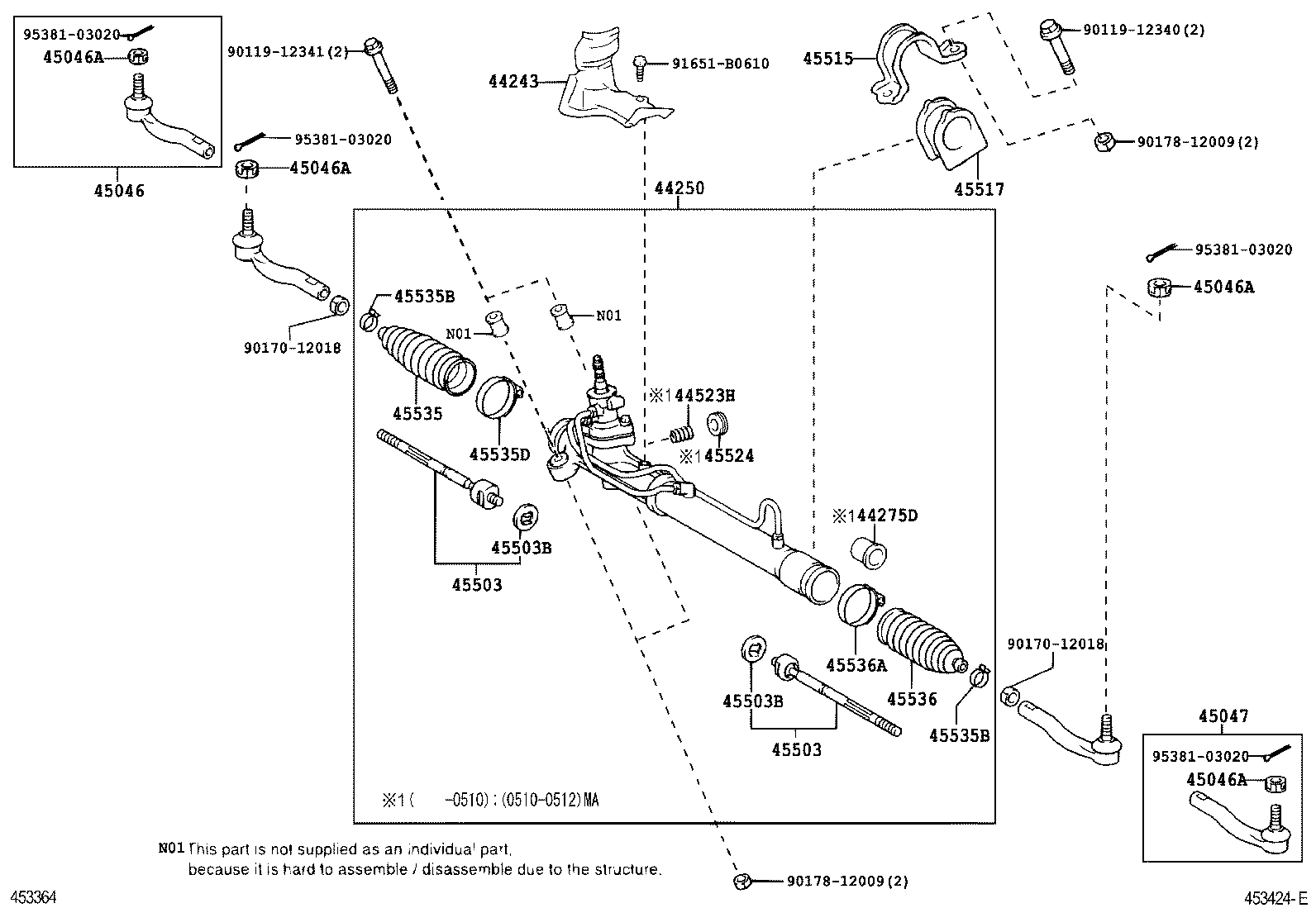 95381-03020
45046A
45046
90119-12341(2)
95381-03020
45046A
90170-12018
44243
91651-B0610
45515
90119-12340(2)
90178-12009(2)
45517
44250
95381-03020
45046A
45535B
N01
N01
45535
45535D
※144523H
※145524
45503B
45503
※144275D
45536A
45536
45535B
45503B
45503
90170-12018
45047
95381-03020
45046A
※1( -0510):(0510-0512)MA
N01 This part is not supplied as an individual part, because it is hard to assemble / disassemble due to the structure.
90178-12009(2)
453364
453424-E