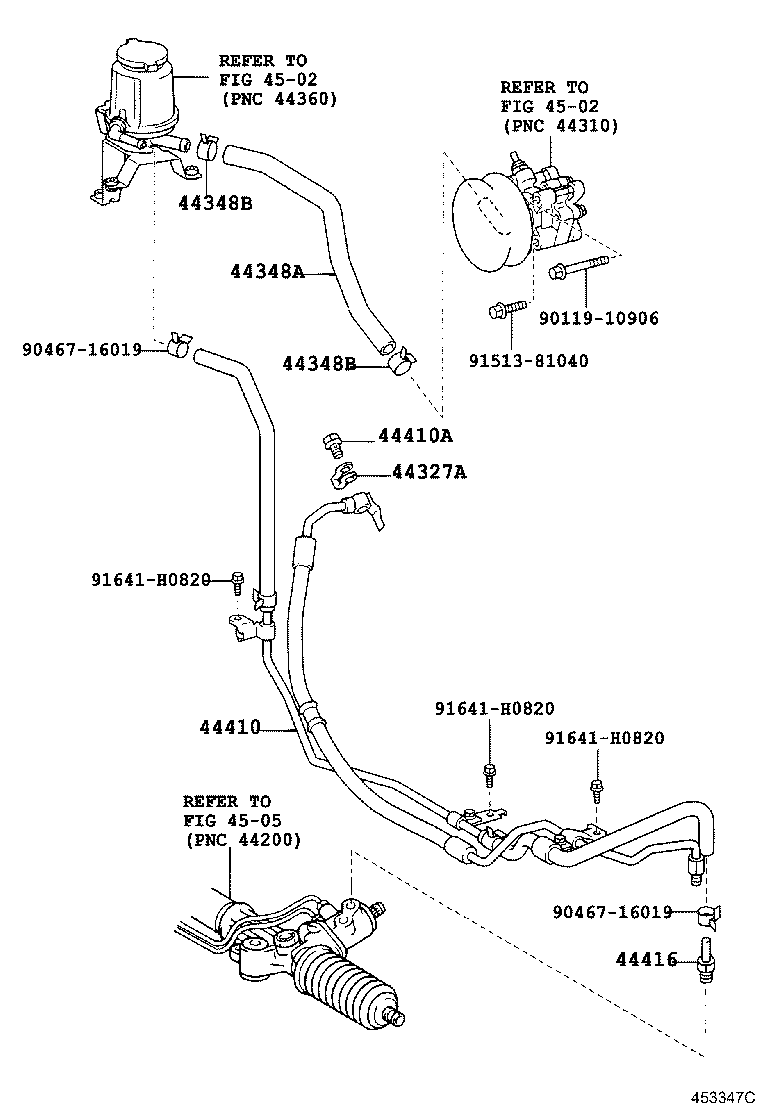 REFER TO
FIG 45-02
(PNC 44360)

REFER TO
FIG 45-02
(PNC 44310)

44348B

44348A

90119-10906

90467-16019

44348B

91513-81040

44410A

44327A

91641-H0820

44410

91641-H0820

91641-H0820

REFER TO
FIG 45-05
(PNC 44200)

90467-16019

44416

453347C