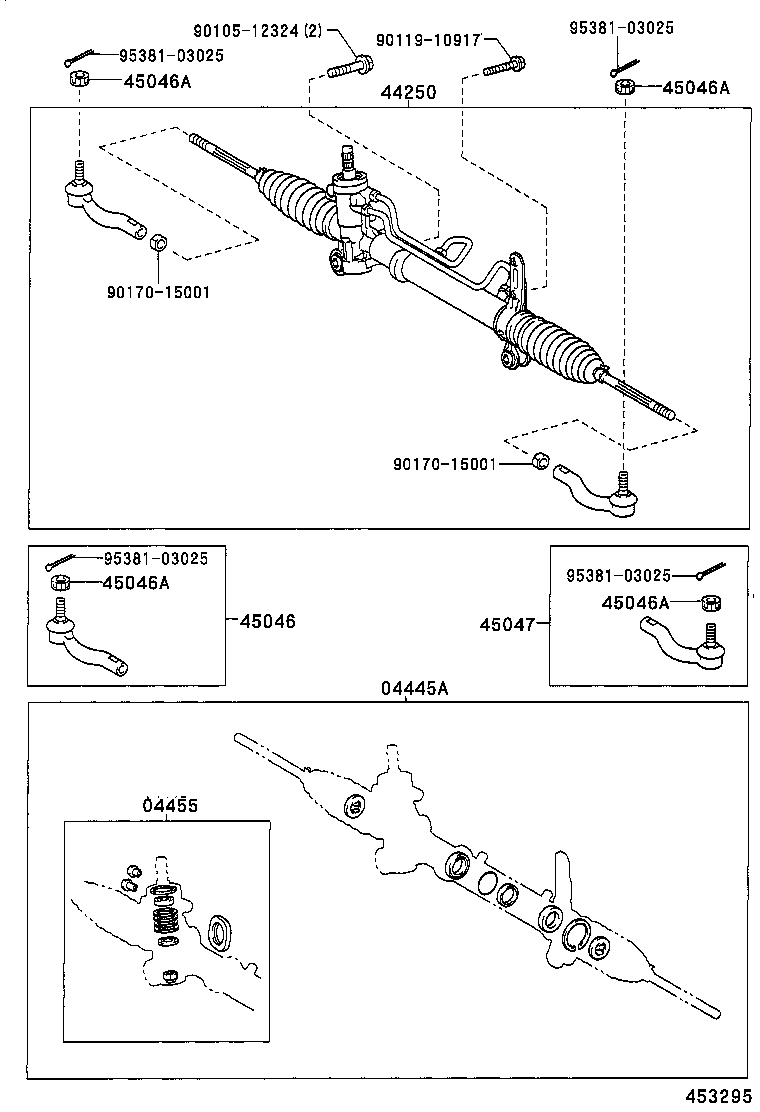 90105-12324 (2)
90119-10917
95381-03025
95381-03025
45046A
45046A
44250
90170-15001
90170-15001
95381-03025
45046A
45046
95381-03025
45046A
45047
04445A
04455
453295