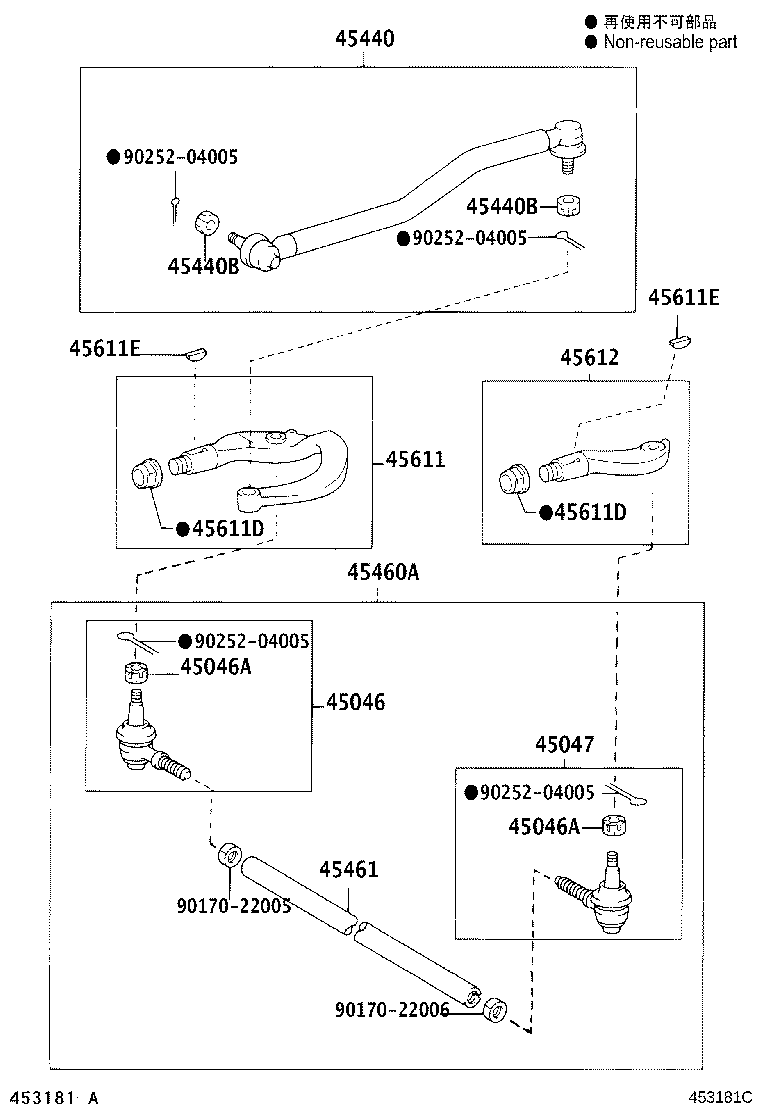 ● 再使用不可部品
● Non-reusable part

45440

●90252-04005
45440B
45440B
●90252-04005

45611E
45611E
45612

45611
●45611D
●45611D

45460A

●90252-04005
45046A
45046

45047
●90252-04005
45046A

45461
90170-22005
90170-22006

453181 A
453181C