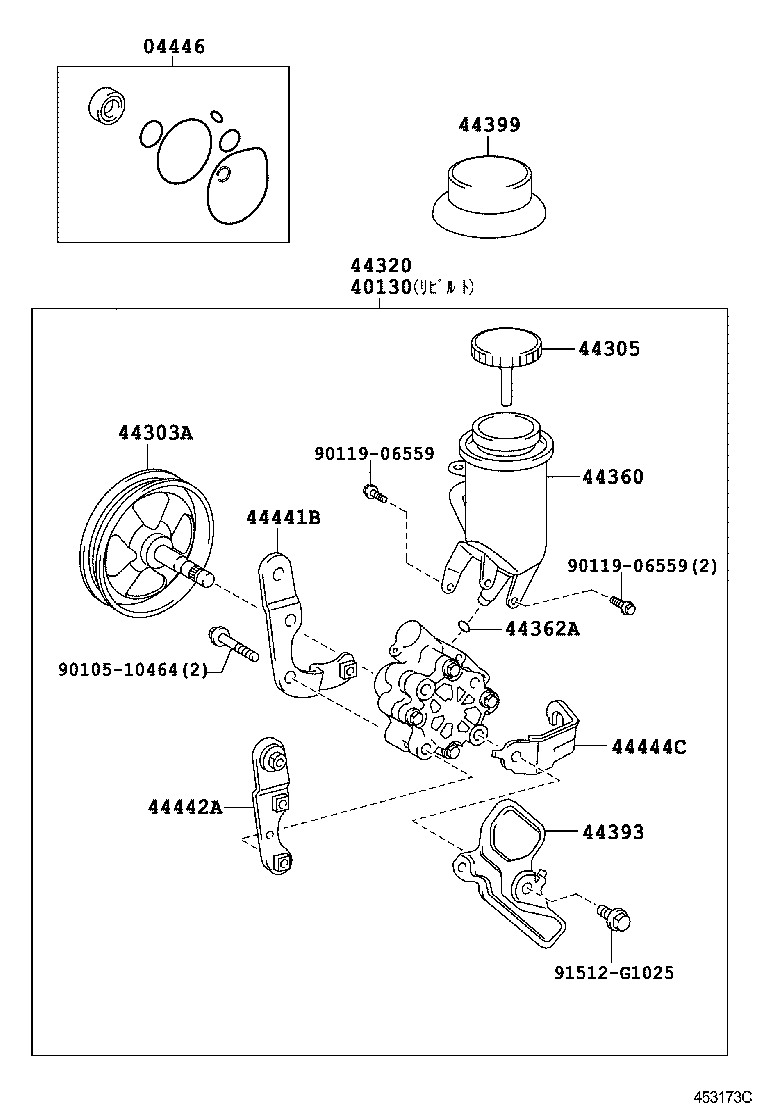 04446

44399

44320
40130(リビルト)

44305

44303A

90119-06559

44360

44441B

90119-06559(2)

44362A

90105-10464(2)

44444C

44442A

44393

91512-G1025

453173C