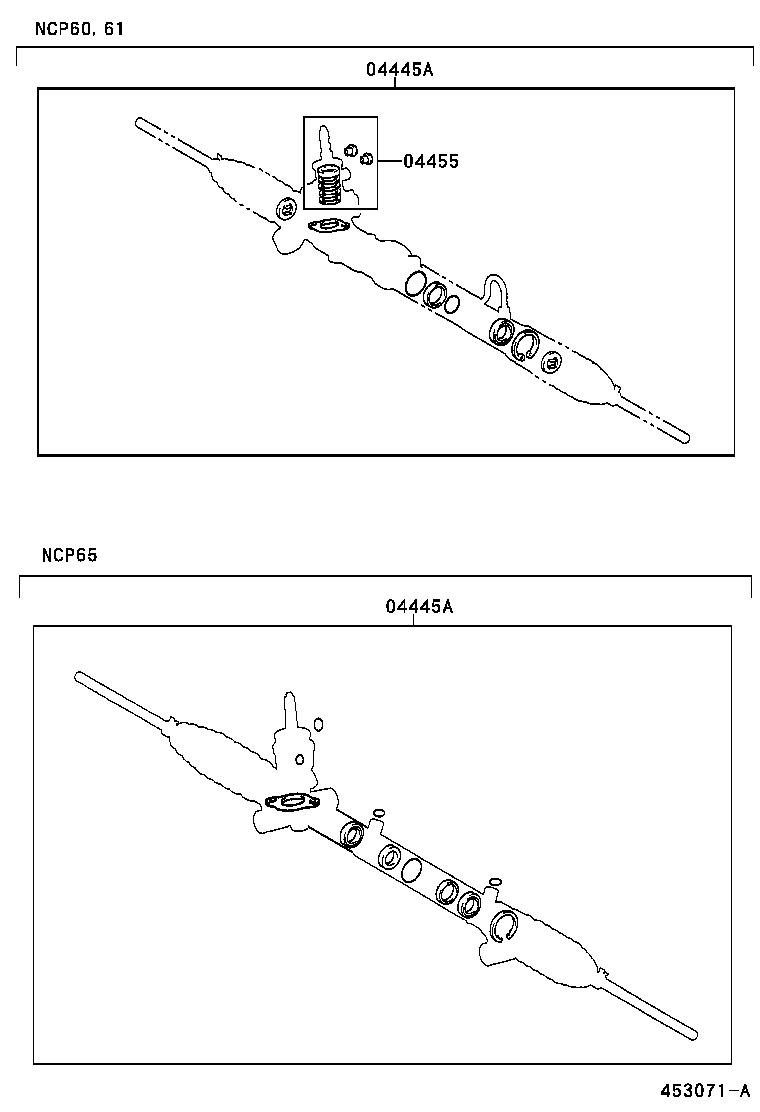 NCP60, 61

04445A

04455

NCP65

04445A

453071-A