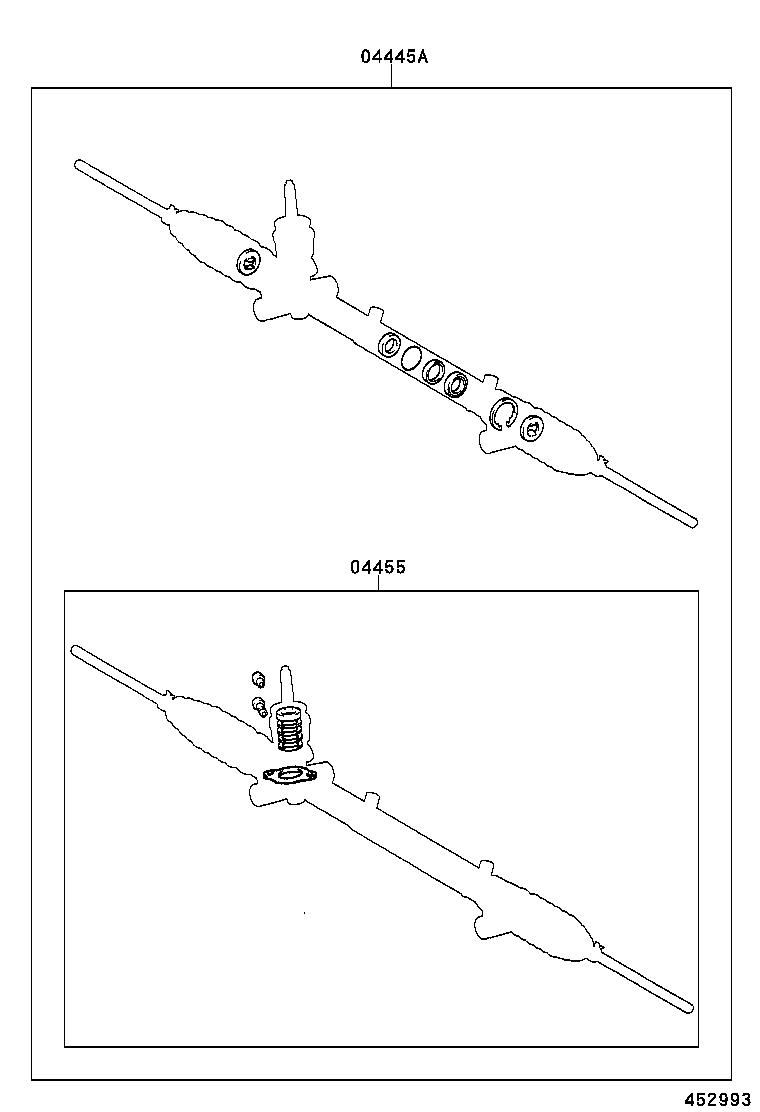 04445A

04455

452993