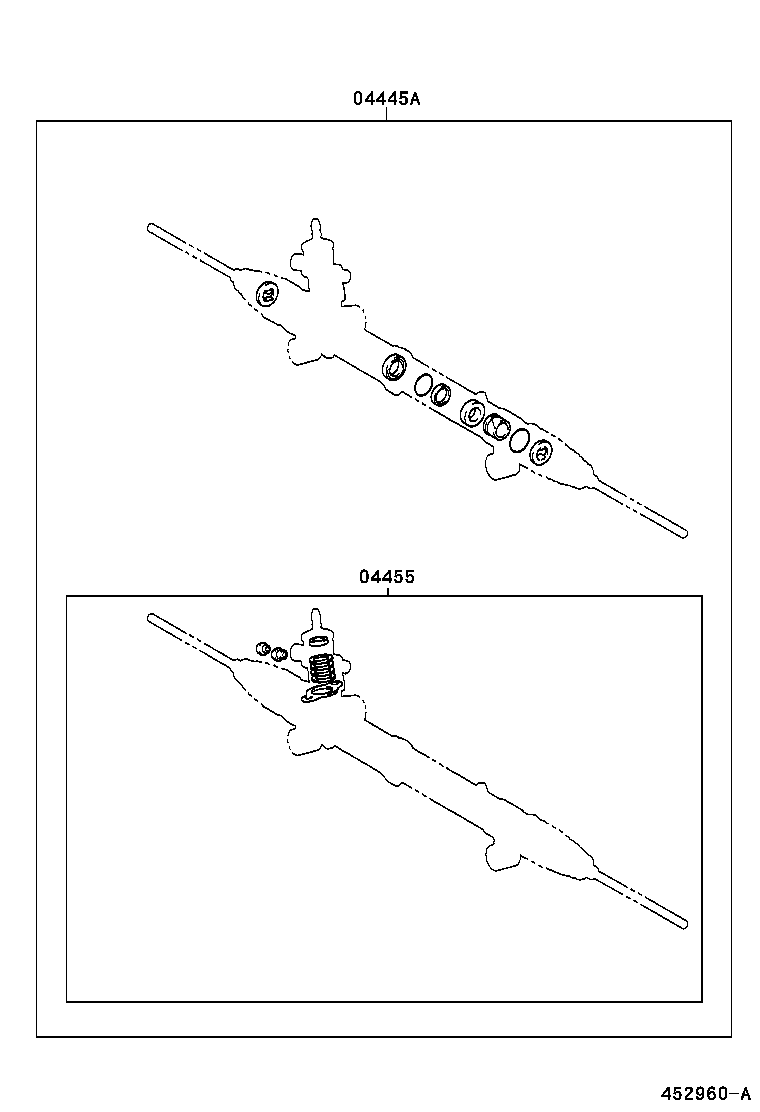 04445A

04455

452960-A