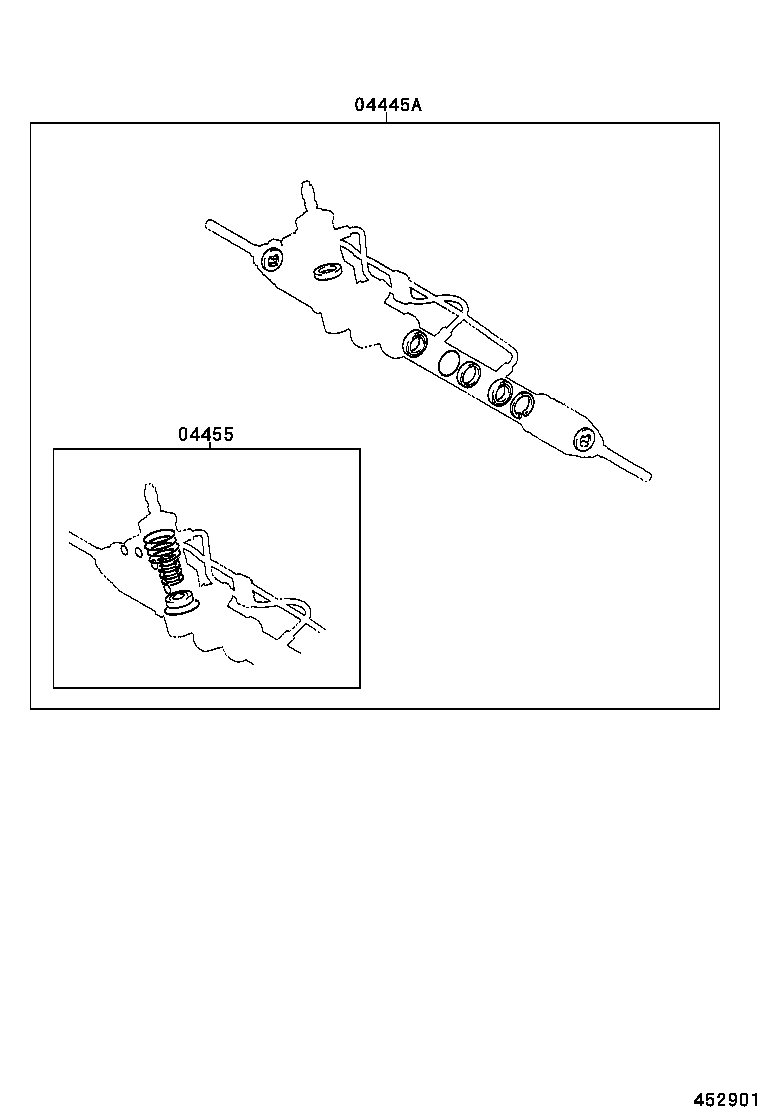 04445A

04455

452901