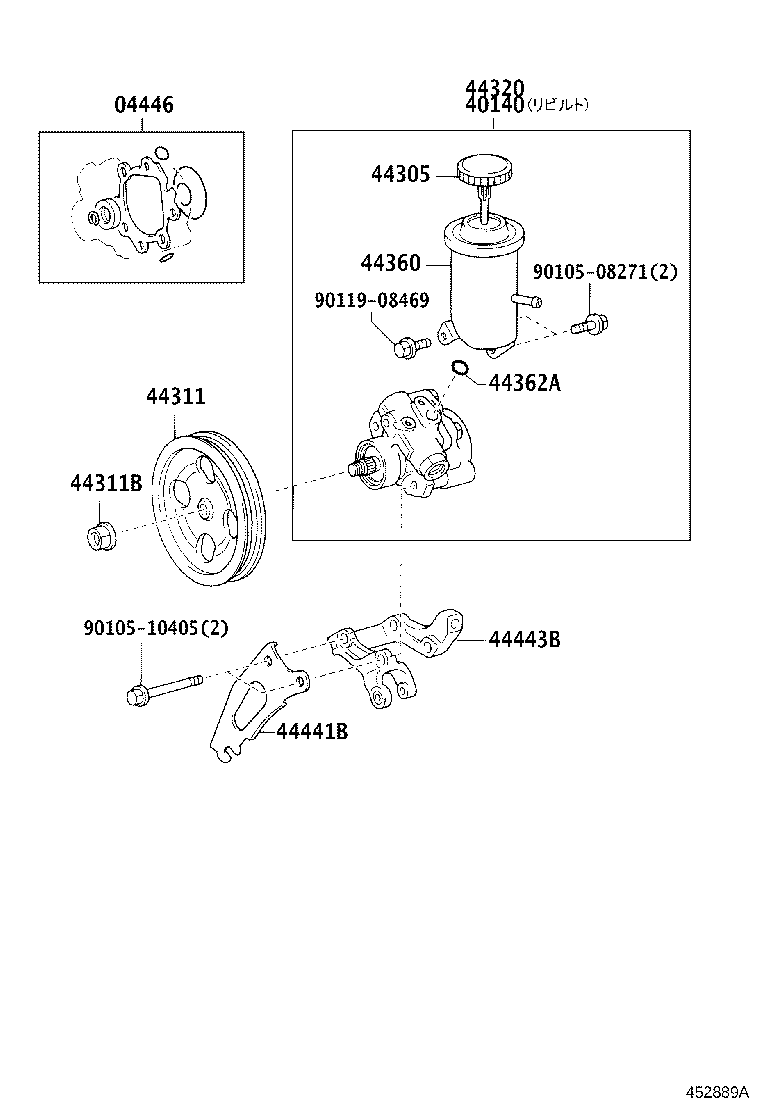 04446

44320
40140(リビルト)

44305

44360

90105-08271(2)

90119-08469

44362A

44311

44311B

90105-10405(2)

44443B

44441B

452889A