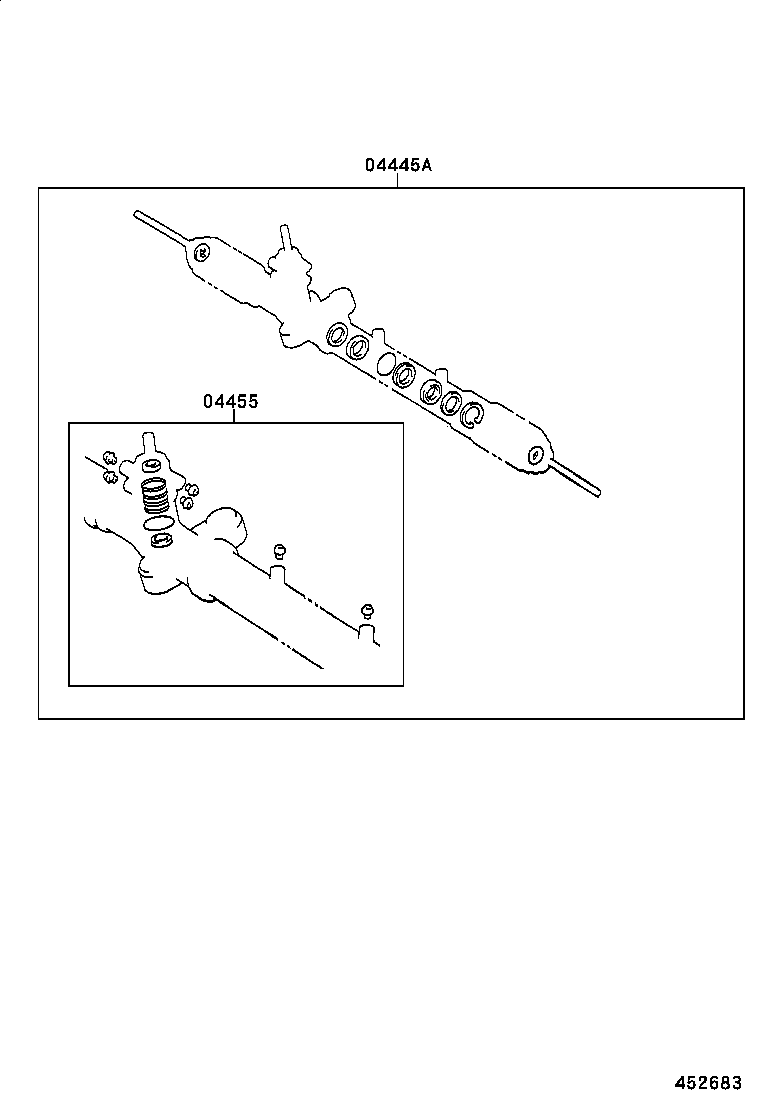 04445A

04455

452683