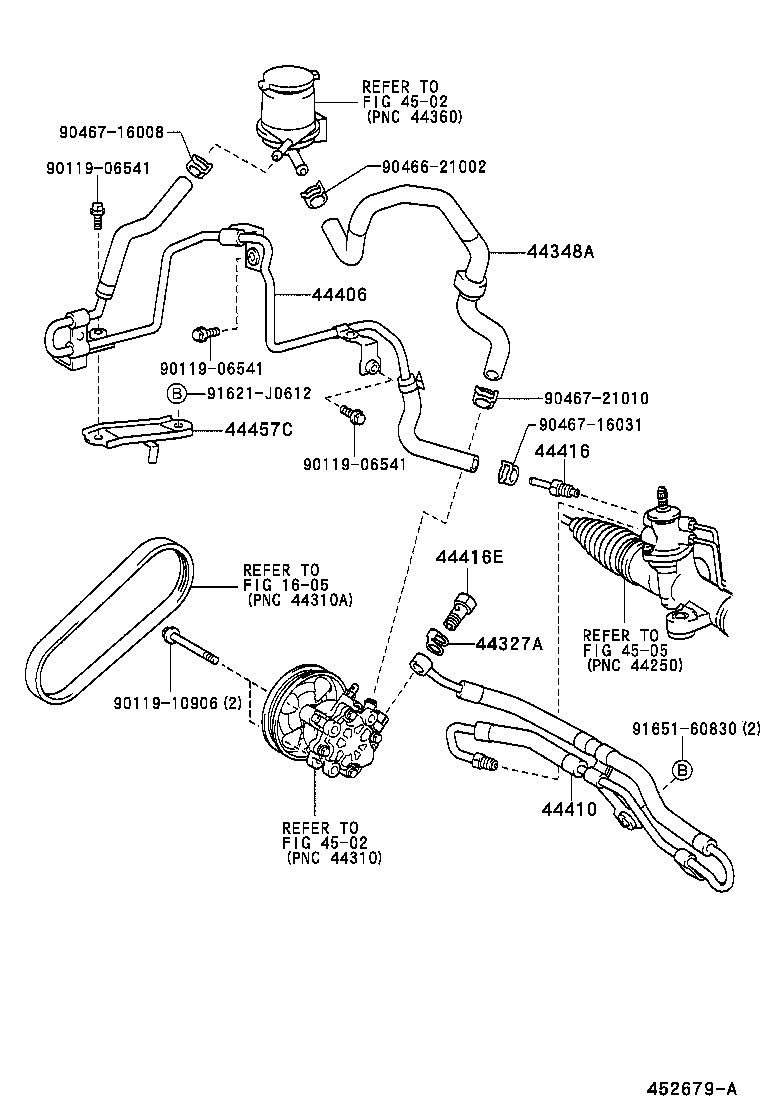 REFER TO
FIG 45-02
(PNC 44360)

90467-16008

90119-06541

90466-21002

44348A

44406

90119-06541

B 91621-J0612

44457C

90119-06541

90467-21010

90467-16031

44416

REFER TO
FIG 16-05
(PNC 44310A)

44416E

44327A

REFER TO
FIG 45-05
(PNC 44250)

90119-10906 (2)

91651-60830 (2)

B

44410

REFER TO
FIG 45-02
(PNC 44310)

452679-A