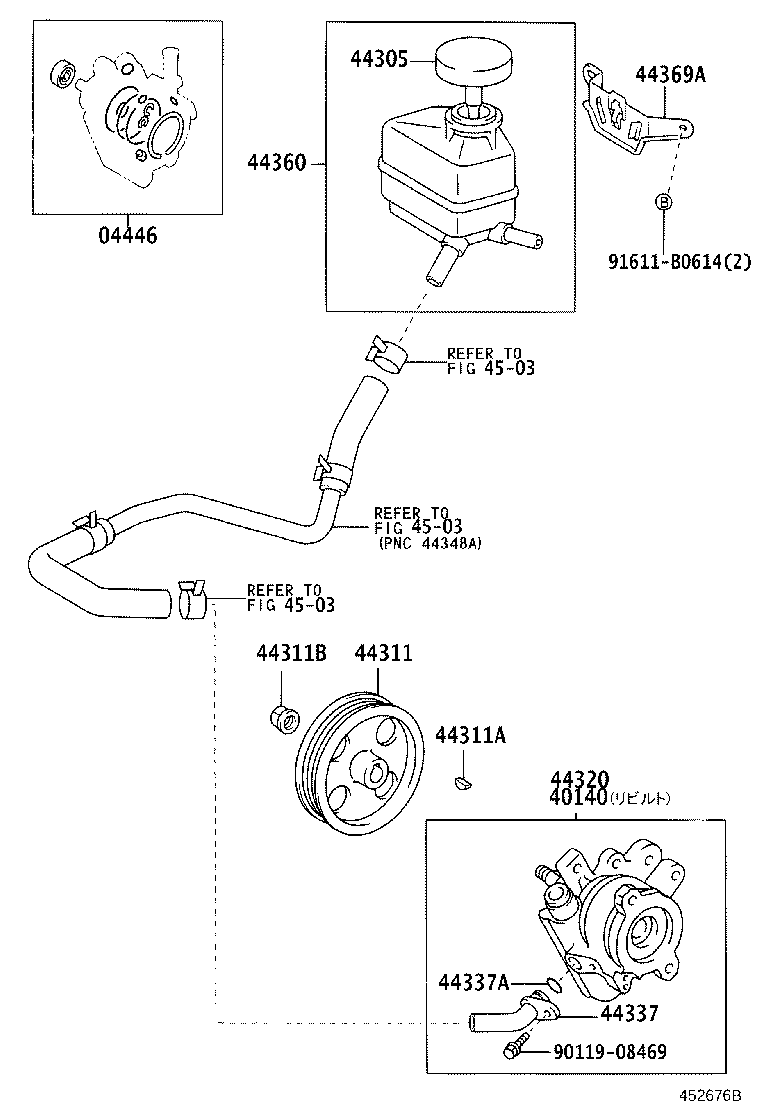 04446

44305

44360

44369A

B

91611-B0614(2)

REFER TO
FIG 45-03

REFER TO
FIG 45-03
(PNC 44348A)

REFER TO
FIG 45-03

44311B

44311

44311A

44320
40140(リビルト)

44337A

44337

90119-08469

452676B