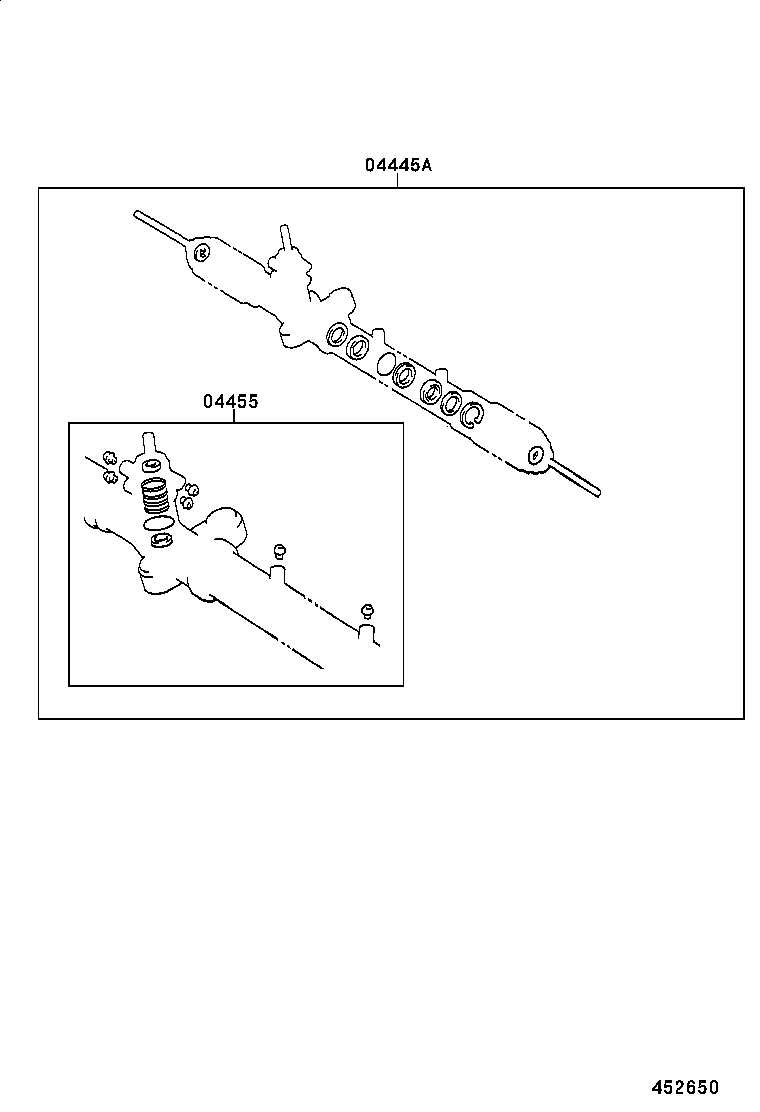 04445A

04455

452650