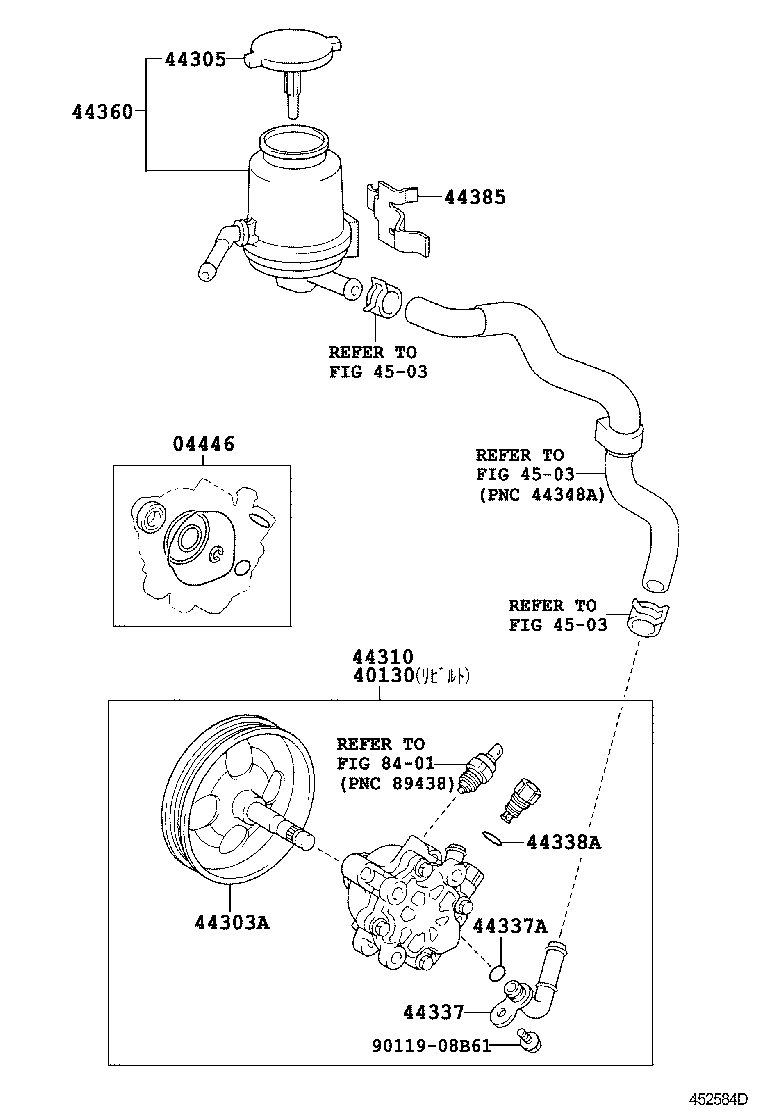 44305
44360
44385
REFER TO
FIG 45-03
04446
REFER TO
FIG 45-03
(PNC 44348A)
REFER TO
FIG 45-03
44310
40130(リビルト)
REFER TO
FIG 84-01
(PNC 89438)
44338A
44303A
44337A
44337
90119-08B61
452584D