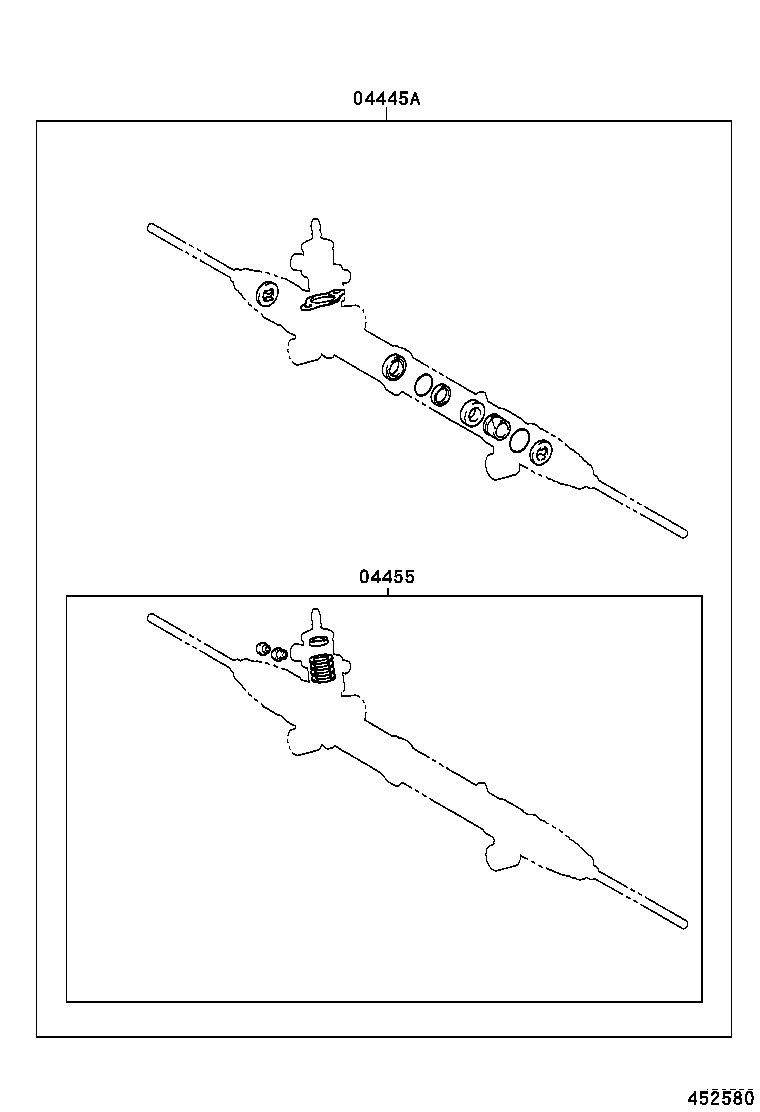 04445A

04455

452580