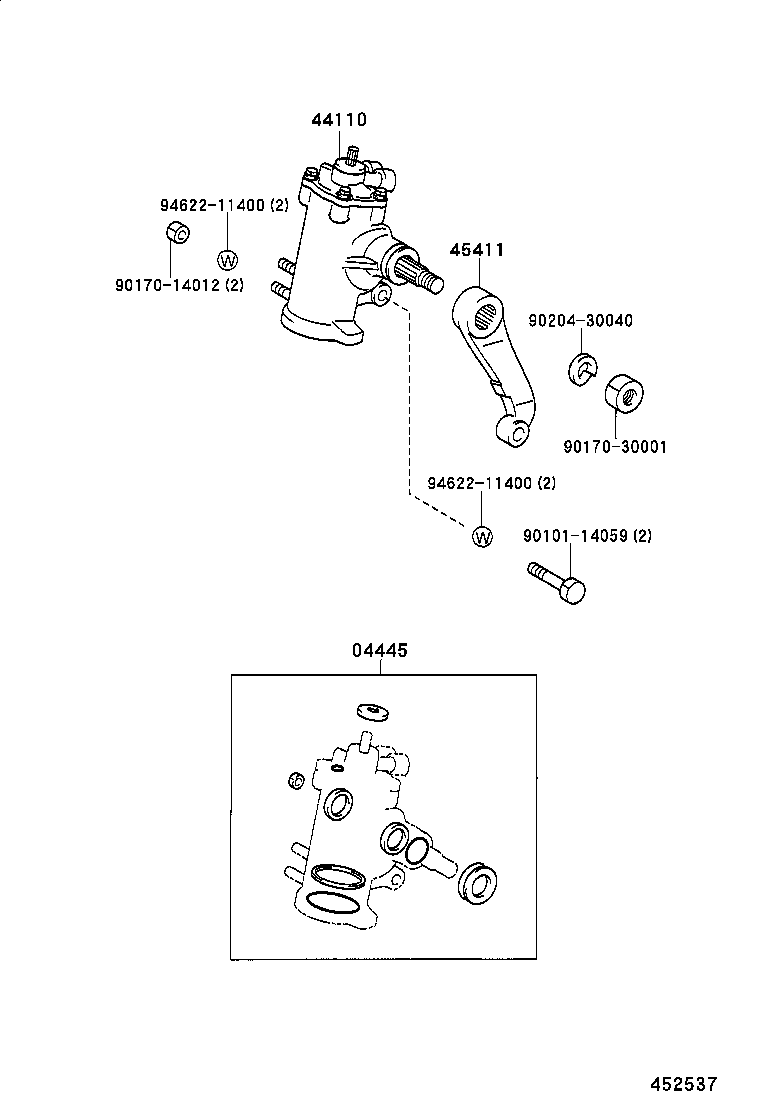 44110

94622-11400 (2)

W

90170-14012 (2)

45411

90204-30040

90170-30001

94622-11400 (2)

W

90101-14059 (2)

04445

452537