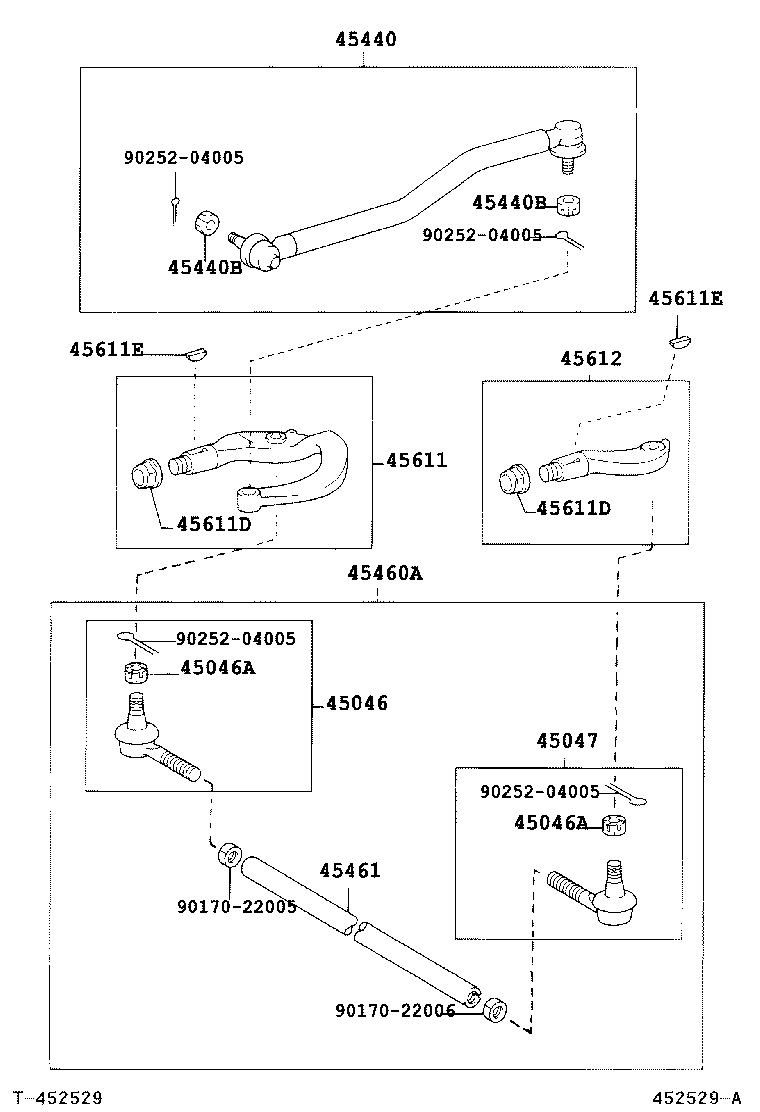 45440

90252-04005

45440B

45440B

90252-04005

45611E

45611E

45612

45611

45611D

45611D

45460A

90252-04005

45046A

45046

45047

90252-04005

45046A

45461

90170-22005

90170-22006

T-452529

452529-A