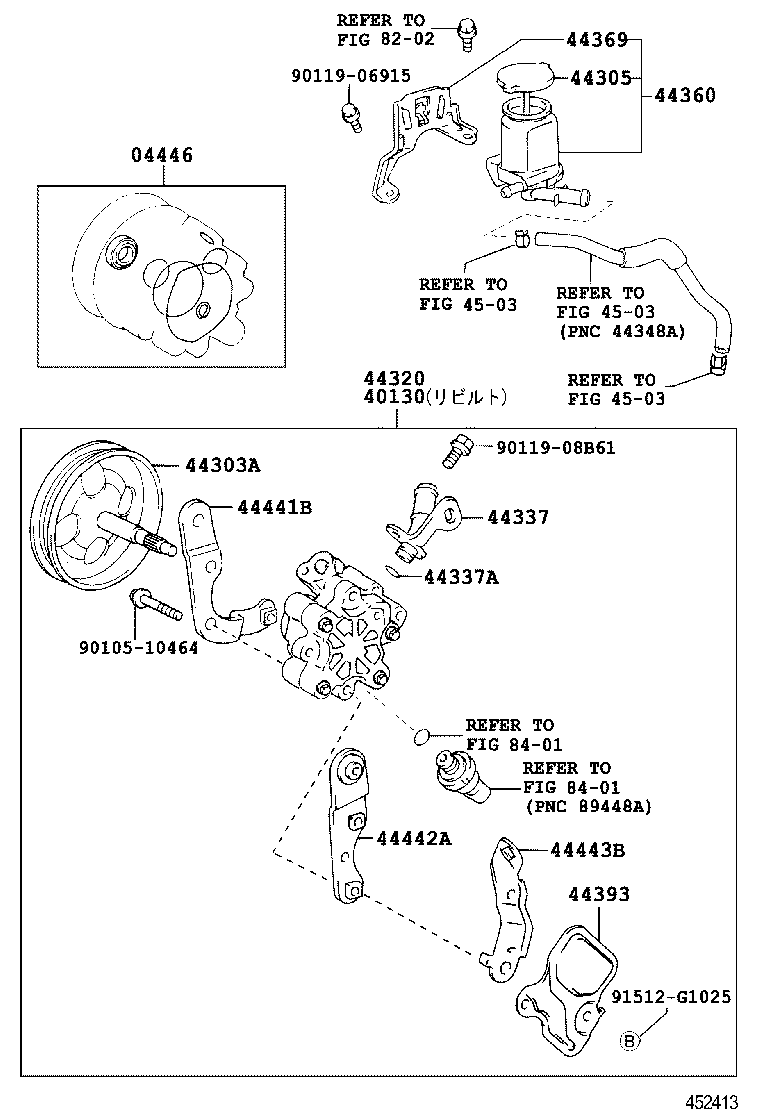 REFER TO
FIG 82-02

44369

90119-06915

44305

44360

04446

REFER TO
FIG 45-03

REFER TO
FIG 45-03
(PNC 44348A)

REFER TO
FIG 45-03

44320
40130(リビルト)

90119-08B61

44303A

44441B

44337

44337A

90105-10464

REFER TO
FIG 84-01

REFER TO
FIG 84-01
(PNC 89448A)

44442A

44443B

44393

91512-G1025

B

452413