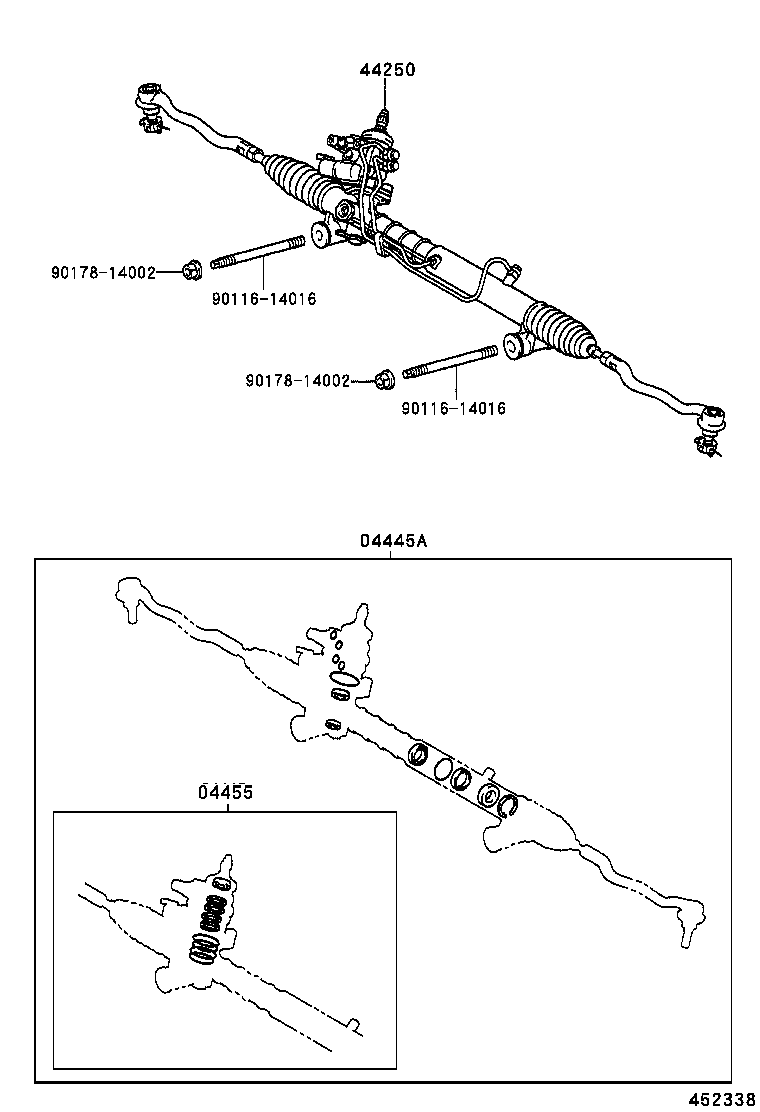 44250

90178-14002

90116-14016

90178-14002

90116-14016

04445A

04455

452338