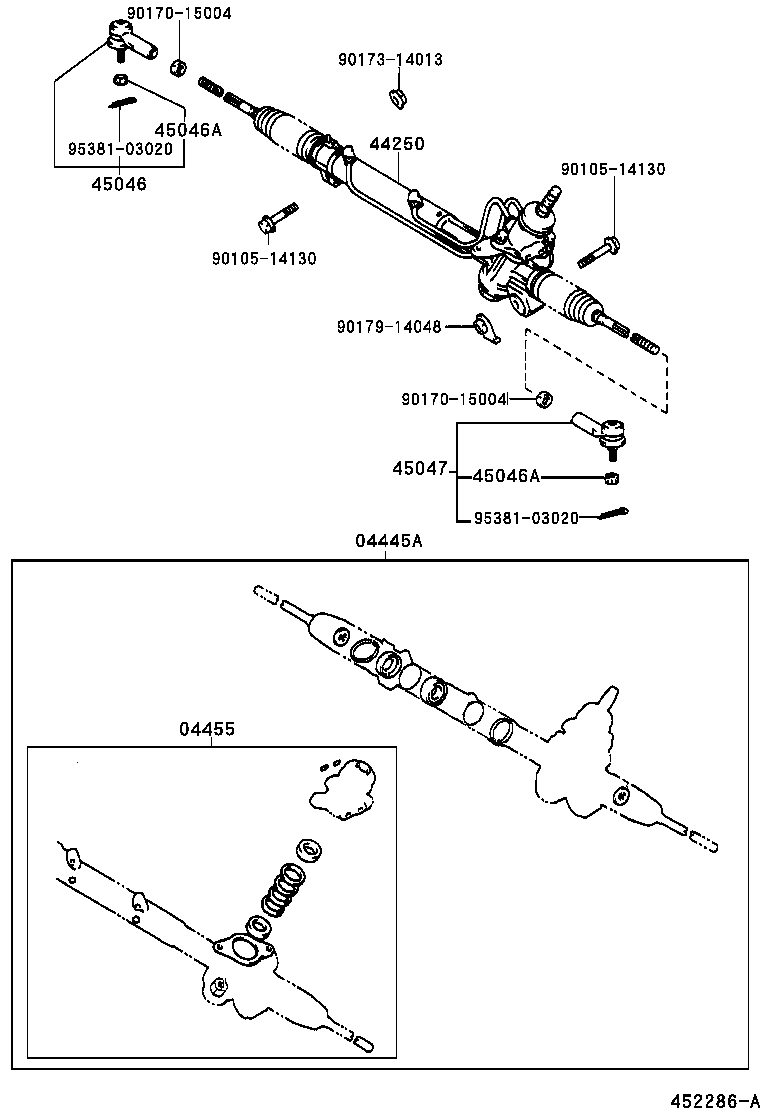 90170-15004
90173-14013
45046A
95381-03020
45046
44250
90105-14130
90105-14130
90179-14048
90170-15004
45047
45046A
95381-03020
04445A
04455
452286-A