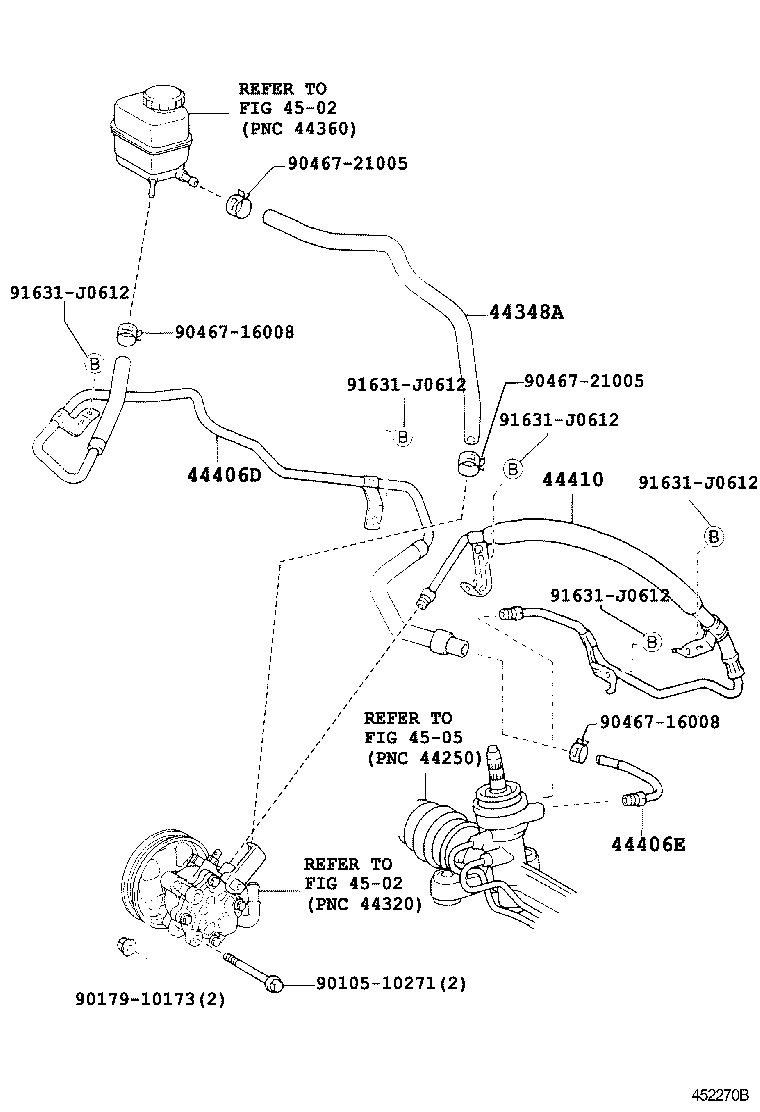 REFER TO
FIG 45-02
(PNC 44360)

90467-21005

91631-J0612

90467-16008

B

44348A

91631-J0612

B

90467-21005

91631-J0612

B

44406D

44410

91631-J0612

B

91631-J0612

B

REFER TO
FIG 45-05
(PNC 44250)

90467-16008

44406E

REFER TO
FIG 45-02
(PNC 44320)

90179-10173(2)

90105-10271(2)

452270B