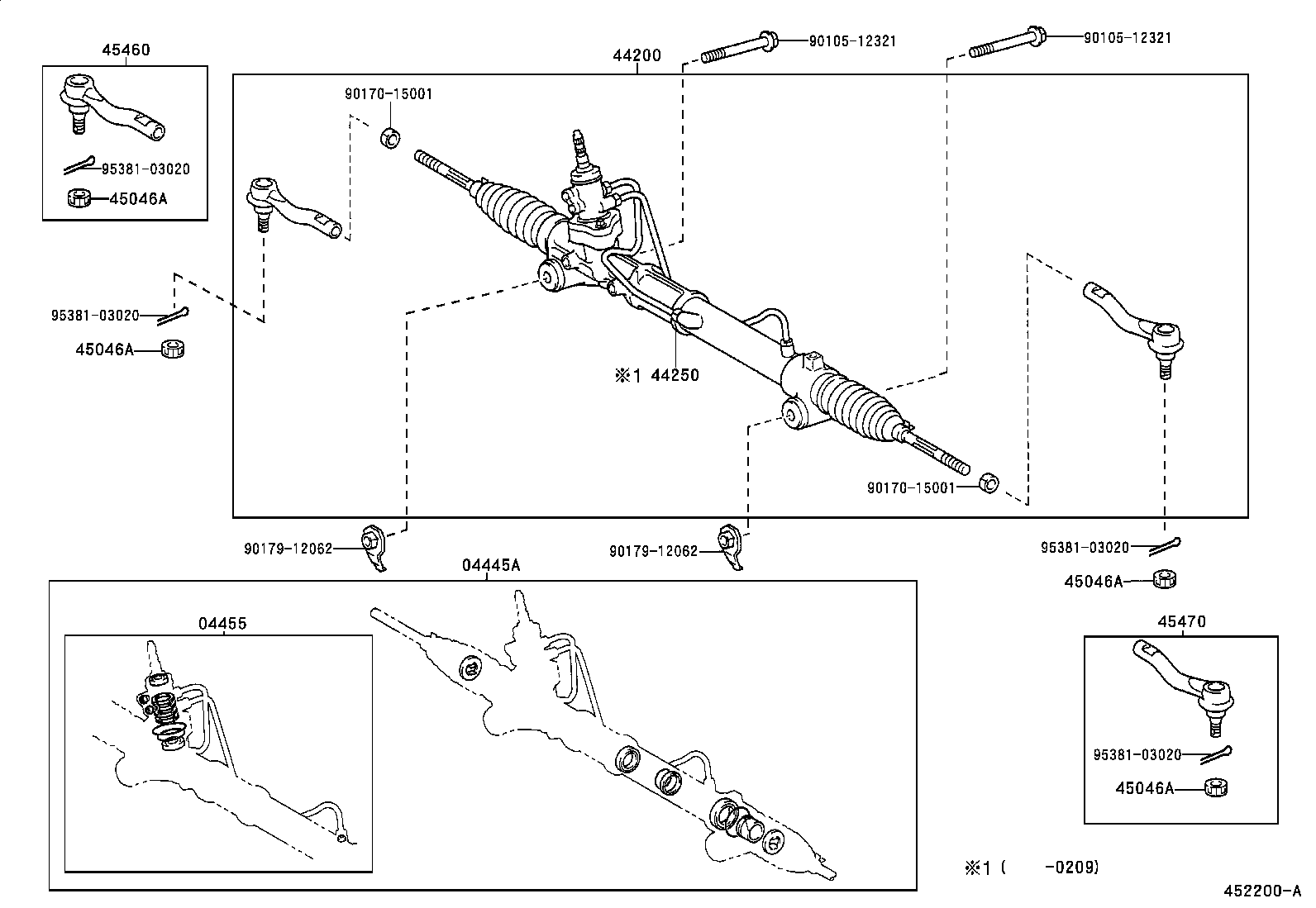 45460

95381-03020

45046A

44200

90105-12321

90105-12321

90170-15001

95381-03020

45046A

※1 44250

90170-15001

90179-12062

90179-12062

95381-03020

45046A

04445A

04455

45470

95381-03020

45046A

※1 (     -0209)

452200-A