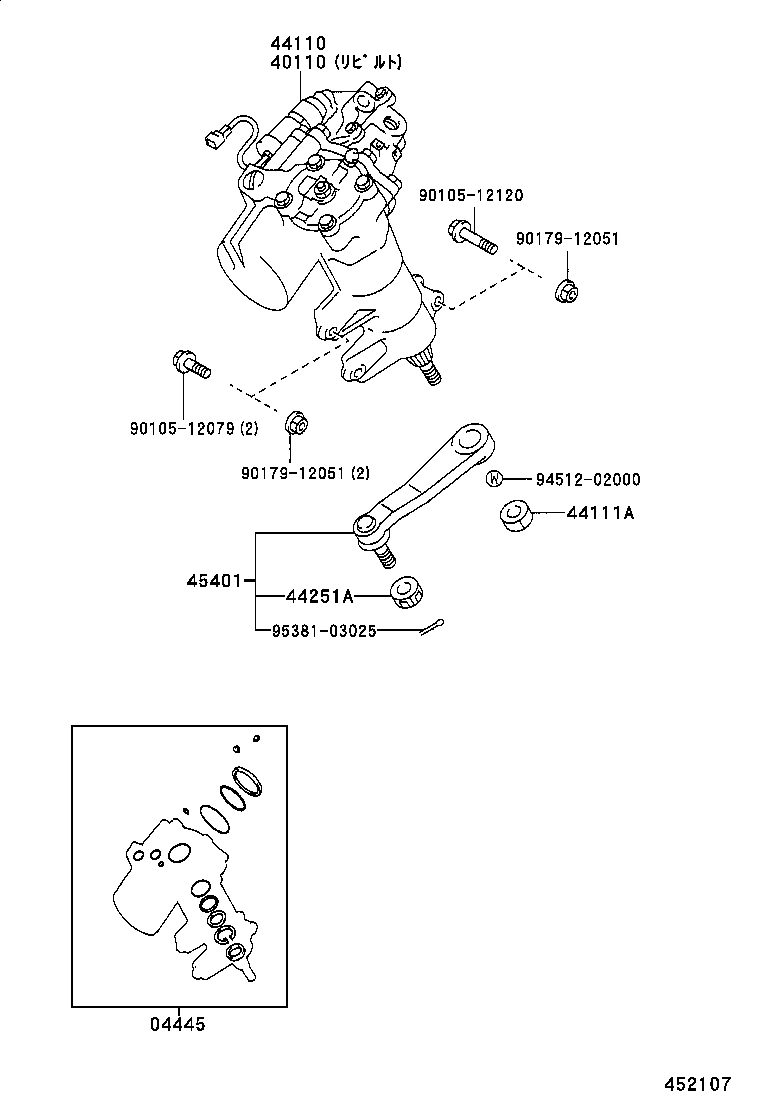 44110
40110 (リビルト)

90105-12120

90179-12051

90105-12079 (2)

90179-12051 (2)

W 94512-02000

44111A

45401

44251A

95381-03025

04445

452107