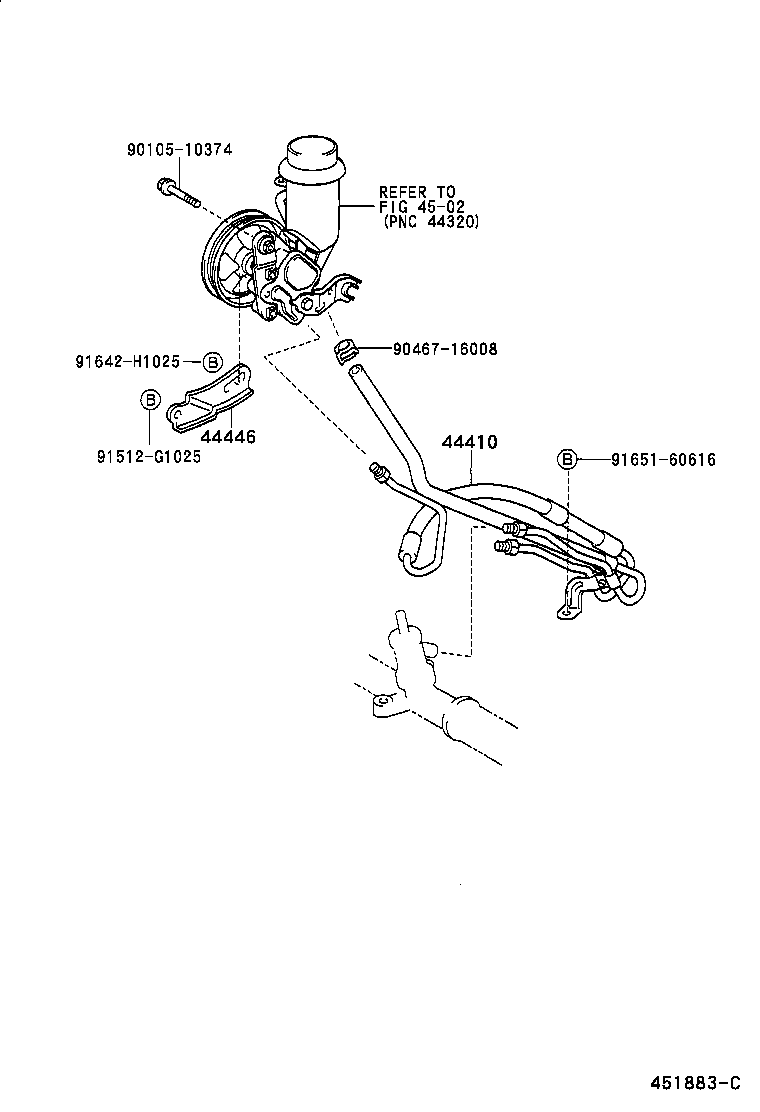 90105-10374

REFER TO FIG 45-02 (PNC 44320)

91642-H1025 B

90467-16008

B

44446

91512-G1025

44410

B 91651-60616

451883-C