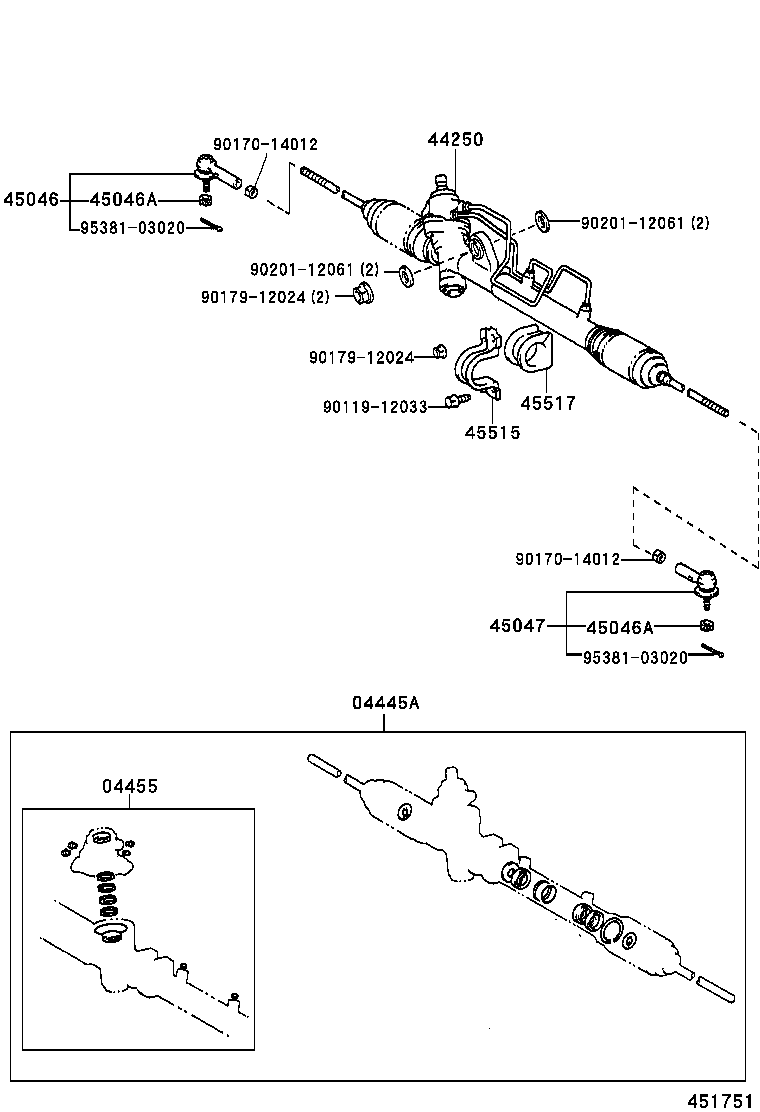 90170-14012
44250
45046
45046A
95381-03020
90201-12061 (2)
90201-12061 (2)
90179-12024 (2)
90179-12024
90119-12033
45517
45515
90170-14012
45047
45046A
95381-03020
04445A
04455
451751