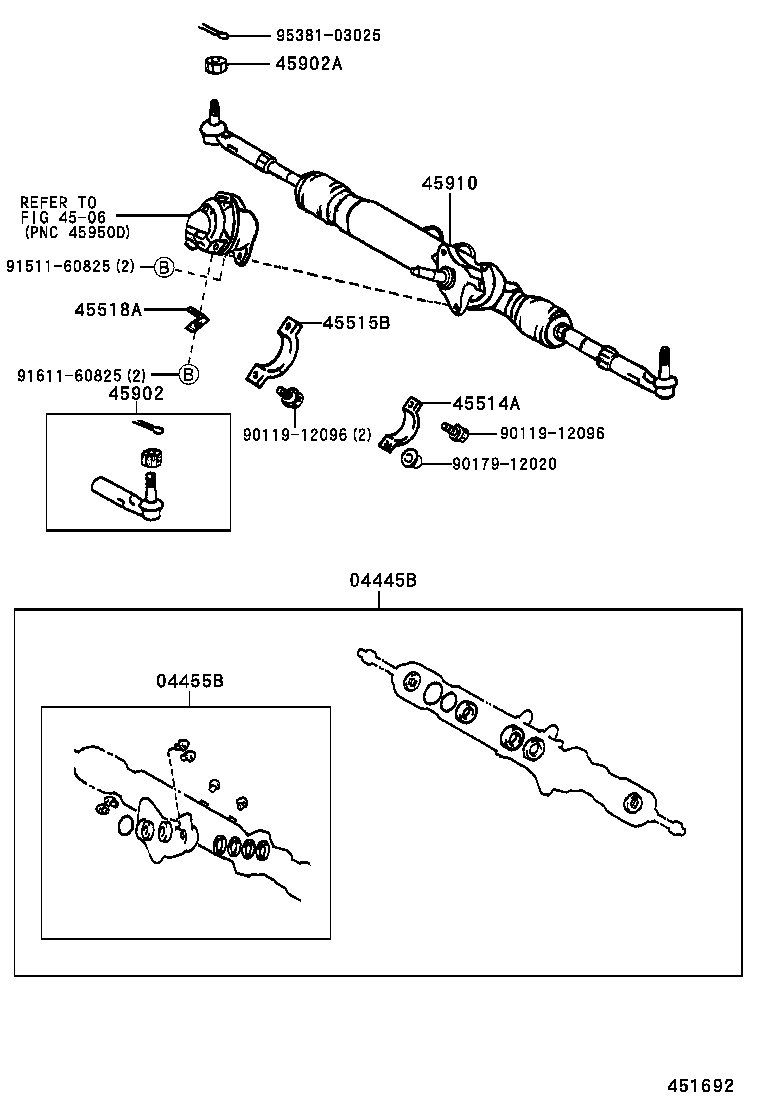 95381-03025
45902A
45910
REFER TO
FIG 45-06
(PNC 45950D)
91511-60825 (2) B
45518A
45515B
91611-60825 (2) B
45902
90119-12096 (2)
45514A
90119-12096
90179-12020
04445B
04455B
451692