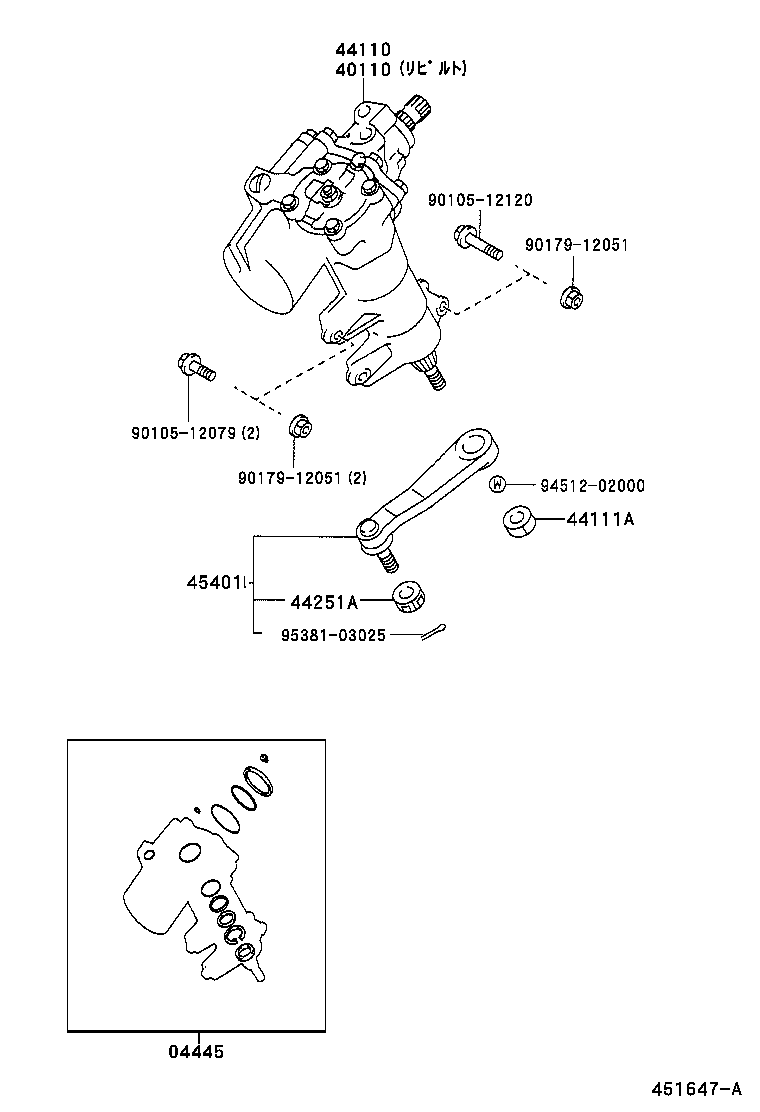 44110
40110 (リビルト)

90105-12120

90179-12051

90105-12079 (2)

90179-12051 (2)

W 94512-02000

44111A

45401

44251A

95381-03025

04445

451647-A