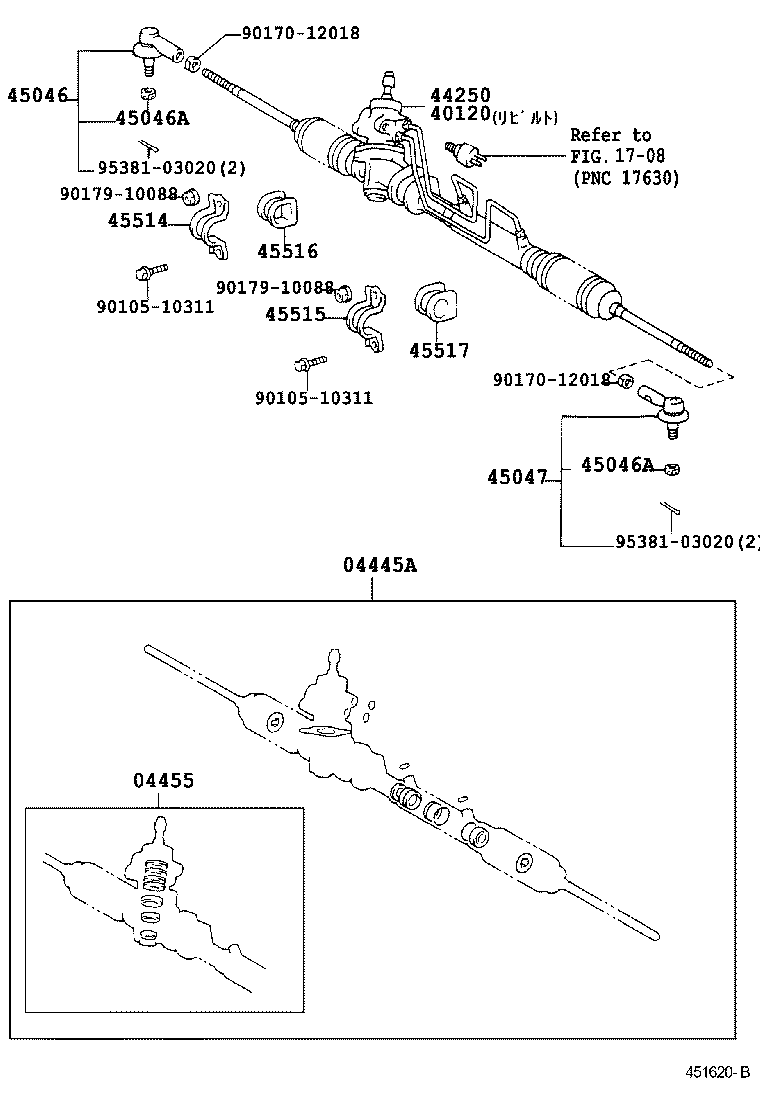 90170-12018
45046
45046A
95381-03020(2)
44250
40120(リビルト)
Refer to FIG. 17-08 (PNC 17630)
90179-10088
45514
45516
90105-10311
90179-10088
45515
45517
90105-10311
90170-12018
45047
45046A
95381-03020(2)
04445A
04455
451620-B