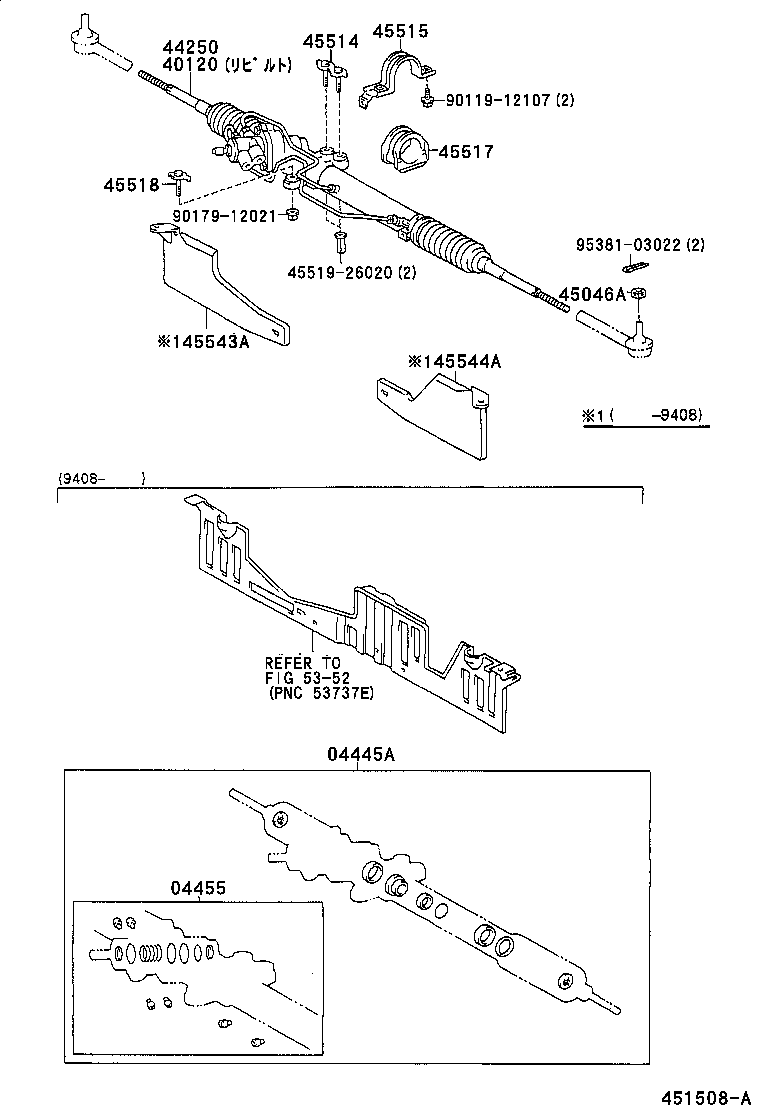 44250
40120 (リビルト)
45514
45515
90119-12107 (2)
45517
45518
90179-12021
45519-26020 (2)
95381-03022 (2)
45046A
※145543A
※145544A
※1 ( -9408)

(9408- )

REFER TO
FIG 53-52
(PNC 53737E)

04445A

04455

451508-A